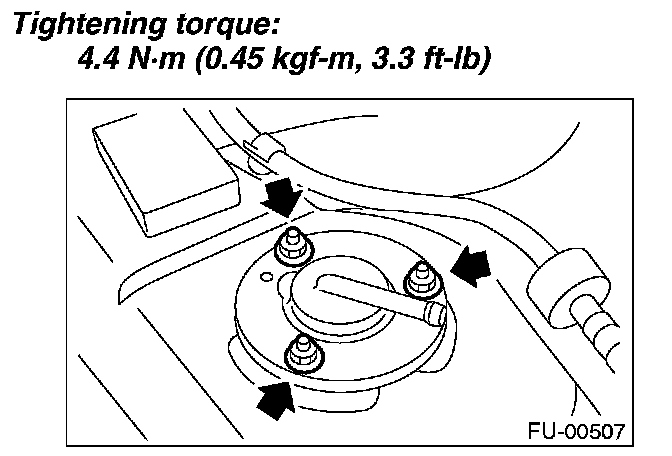 Tightening torque:
4.4 N·m (0.45 kgf-m, 3.3 ft-lb)

FU-00507