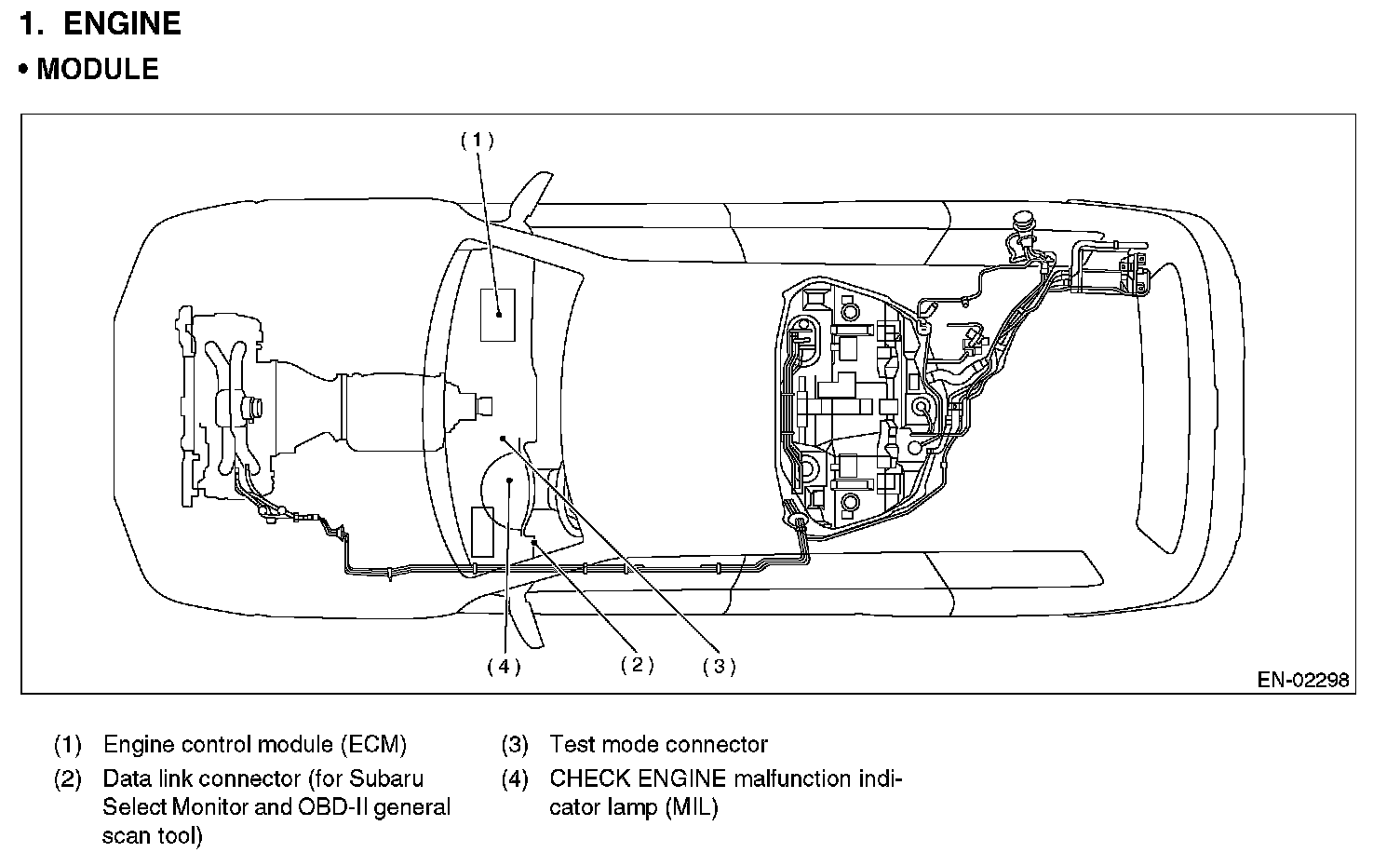 1. ENGINE

• MODULE

(1)

(4)

(2)

(3)

EN-02298

(1) Engine control module (ECM)

(2) Data link connector (for Subaru Select Monitor and OBD-II general scan tool)

(3) Test mode connector

(4) CHECK ENGINE malfunction indicator lamp (MIL)