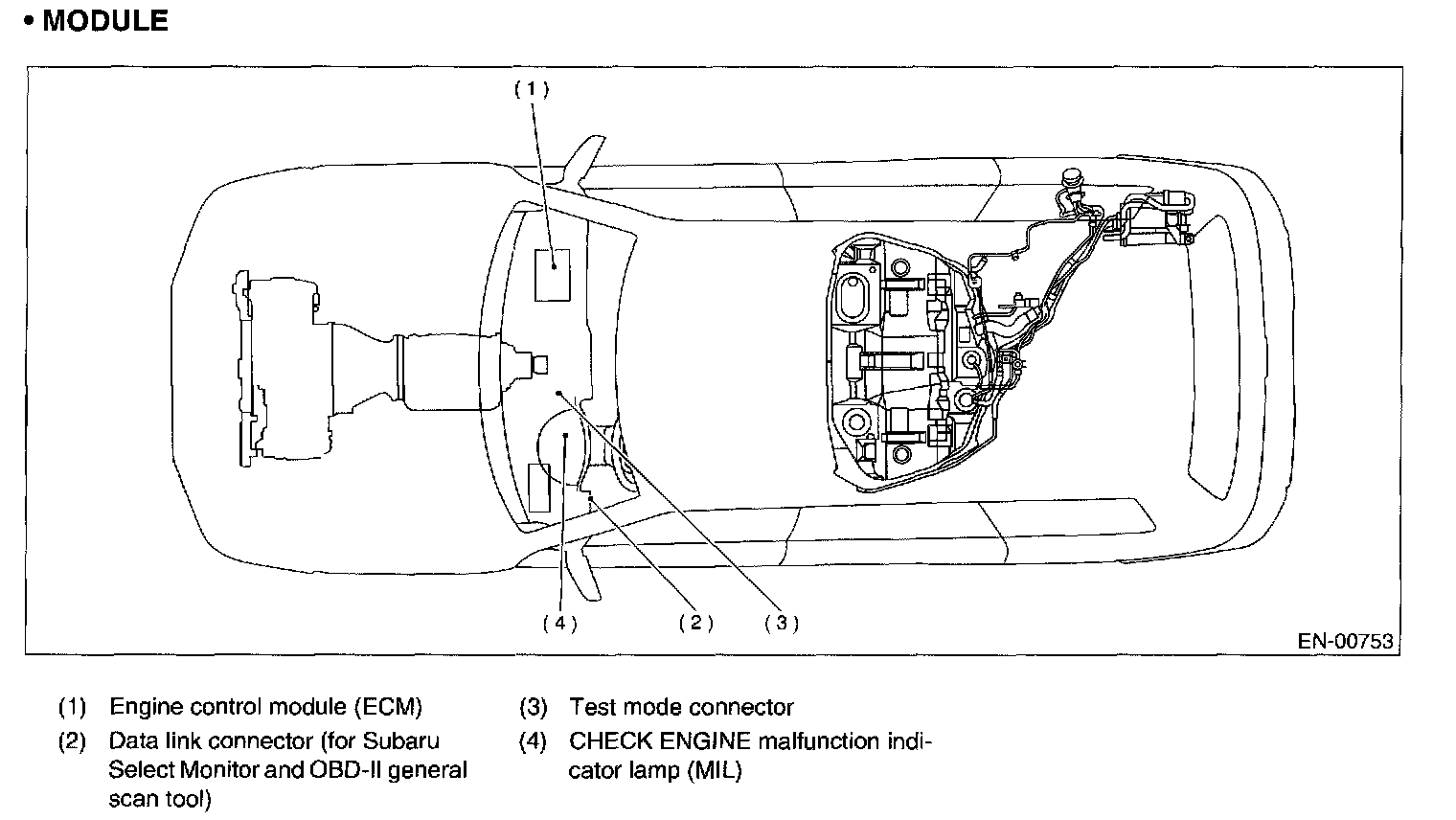 • MODULE

(1)

(4)

(2)

(3)

EN-00753

(1) Engine control module (ECM)

(2) Data link connector (for Subaru Select Monitor and OBD-II general scan tool)

(3) Test mode connector

(4) CHECK ENGINE malfunction indicator lamp (MIL)