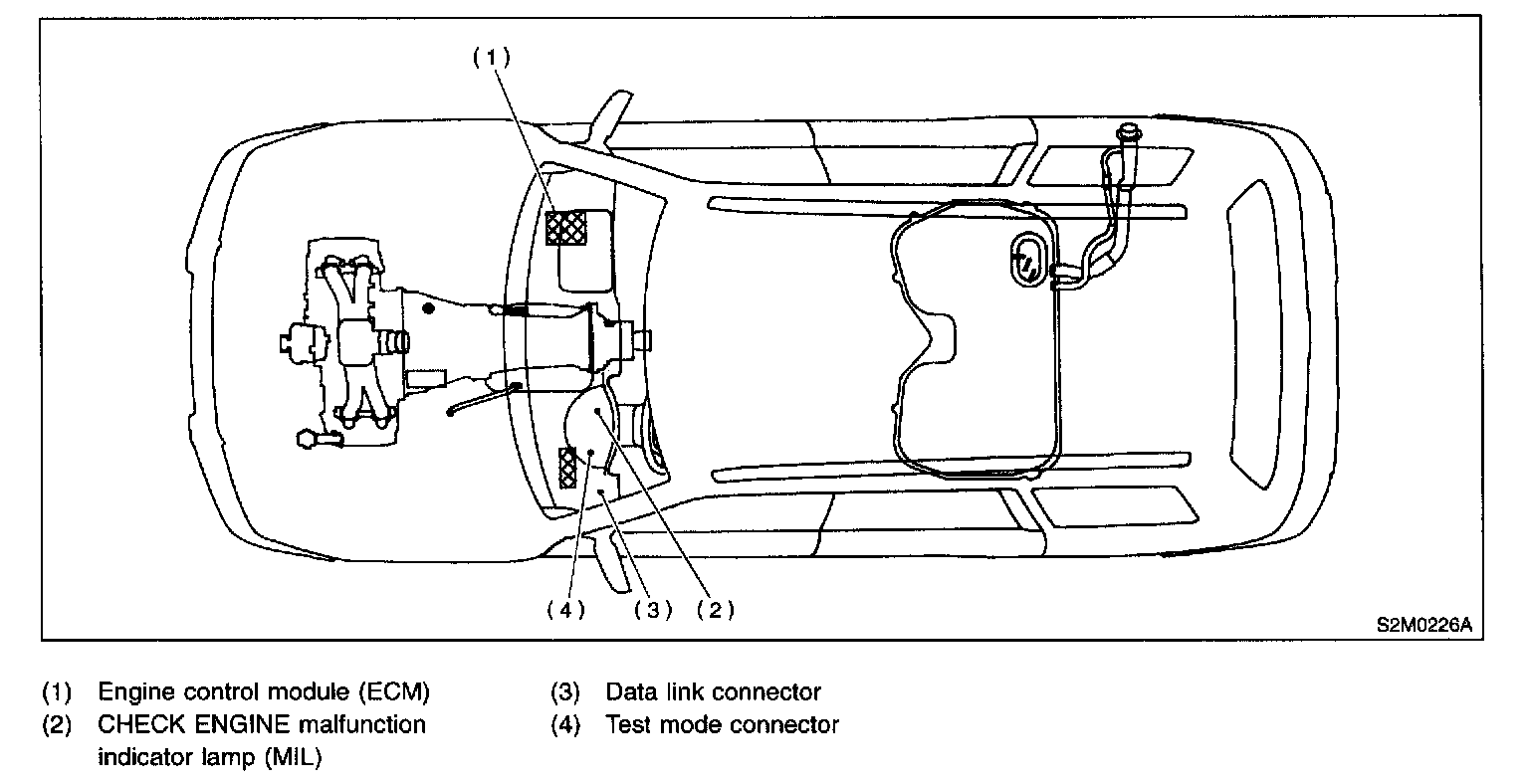 (1)

(4) (3) (2)

S2M0226A

(1) Engine control module (ECM)
(2) CHECK ENGINE malfunction indicator lamp (MIL)

(3) Data link connector
(4) Test mode connector