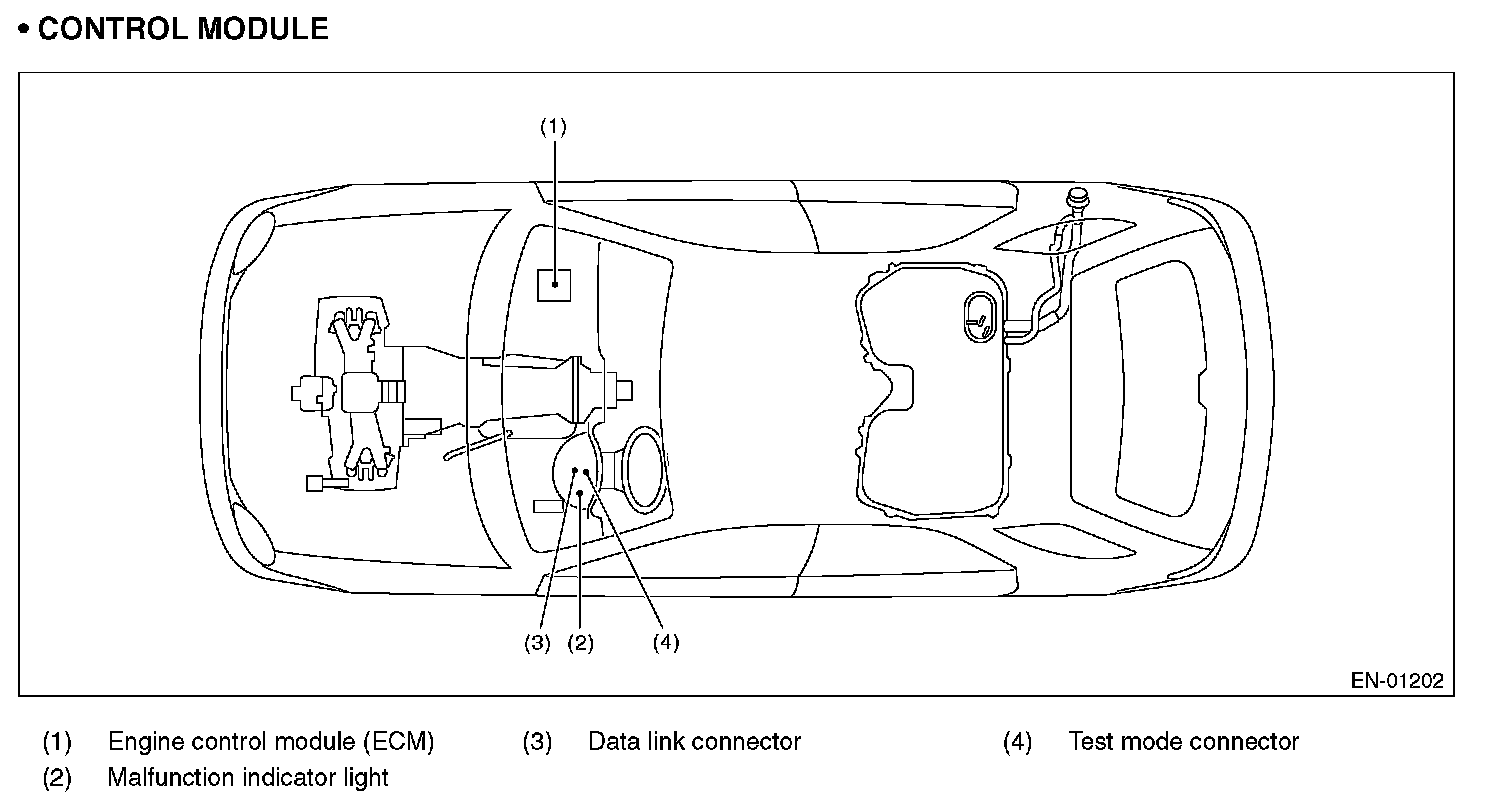 • CONTROL MODULE

(1)

(3) (2) (4)

EN-01202

(1) Engine control module (ECM)
(2) Malfunction indicator light
(3) Data link connector
(4) Test mode connector