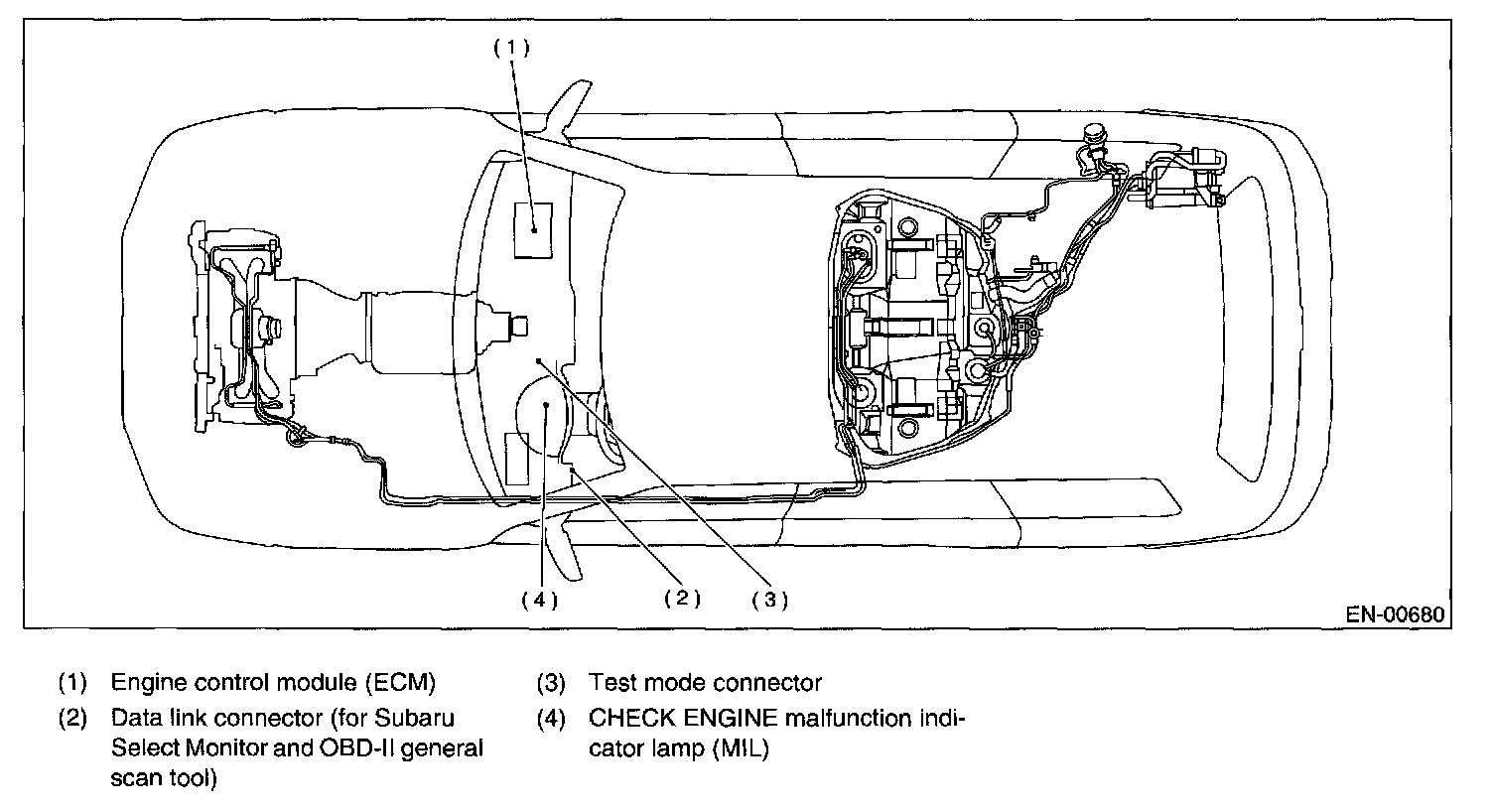 (1)

(4)

(2)

(3)

EN-00680

(1) Engine control module (ECM)

(2) Data link connector (for Subaru Select Monitor and OBD-II general scan tool)

(3) Test mode connector

(4) CHECK ENGINE malfunction indicator lamp (MIL)