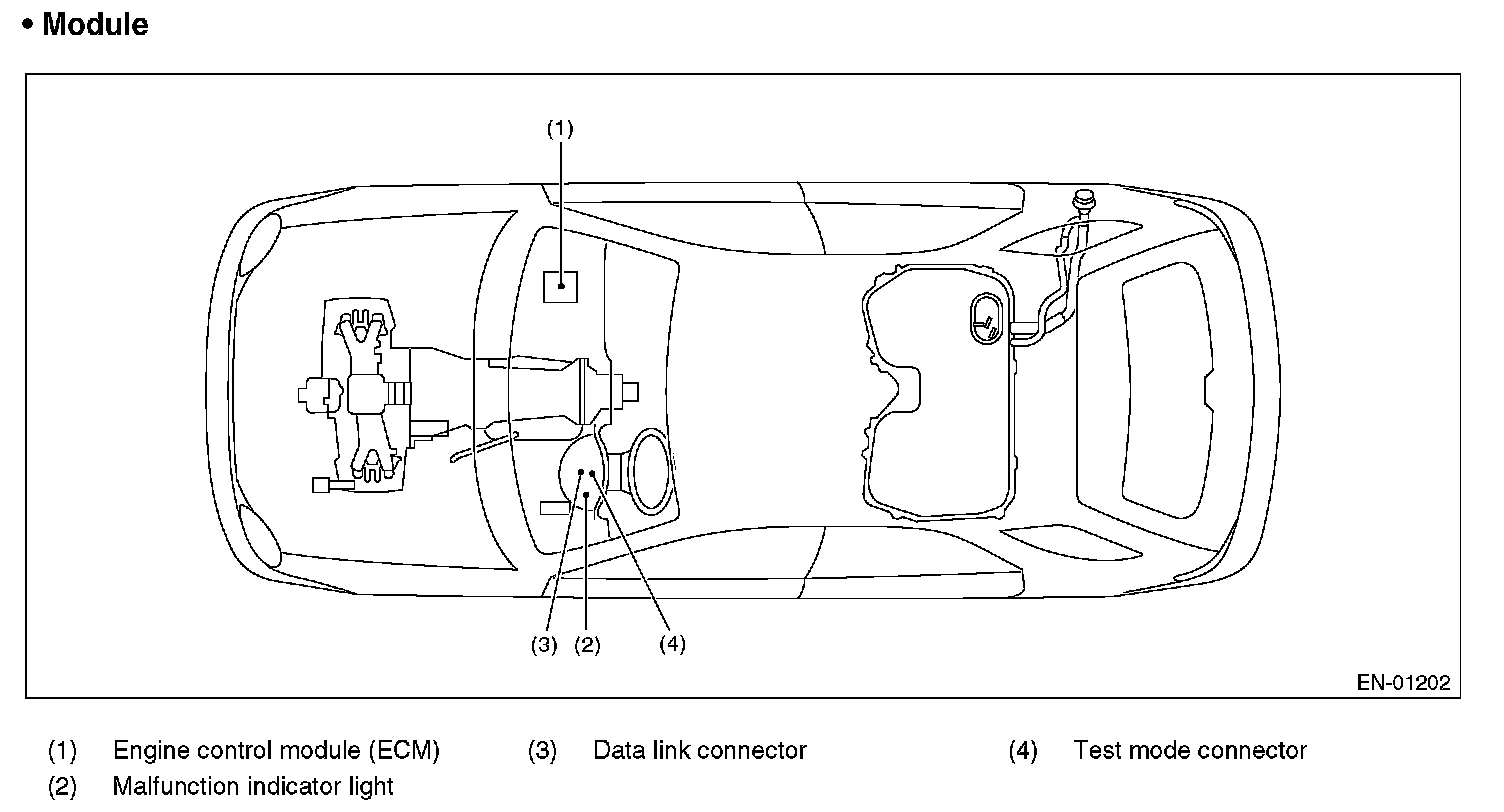 • Module

(1)

(3) (2) (4)

EN-01202

(1) Engine control module (ECM)
(2) Malfunction indicator light
(3) Data link connector
(4) Test mode connector