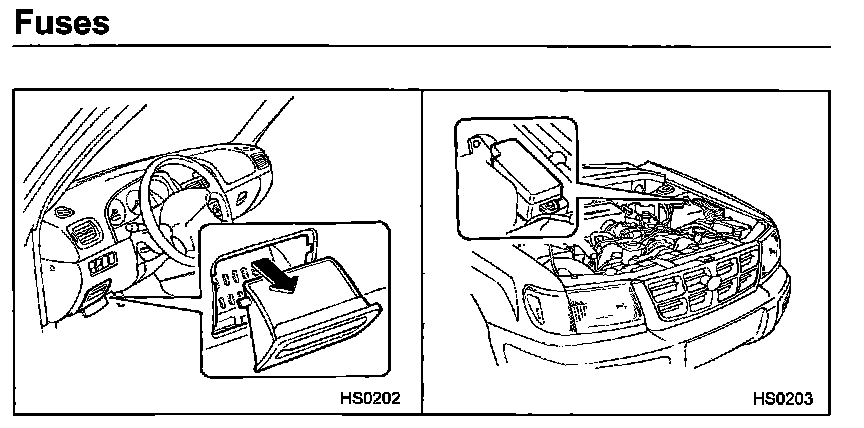 Fuses

HS0202

HS0203