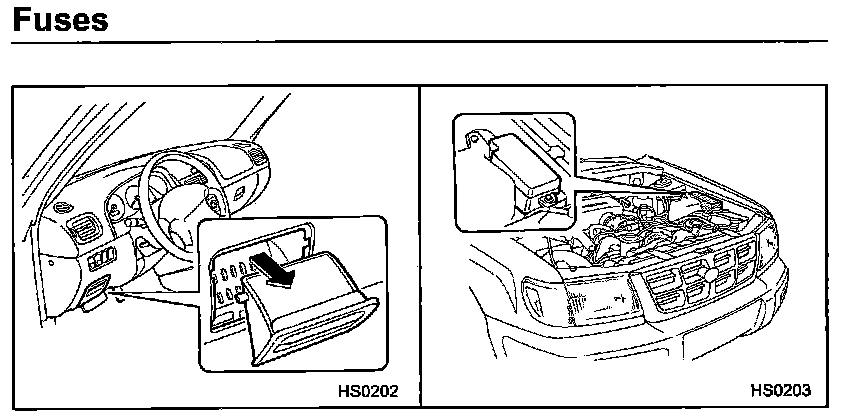 Fuses

HS0202

HS0203