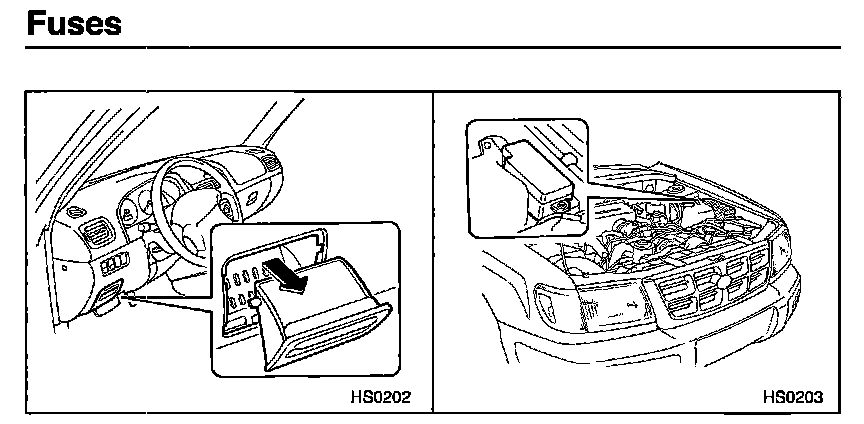 Fuses

HS0202

HS0203