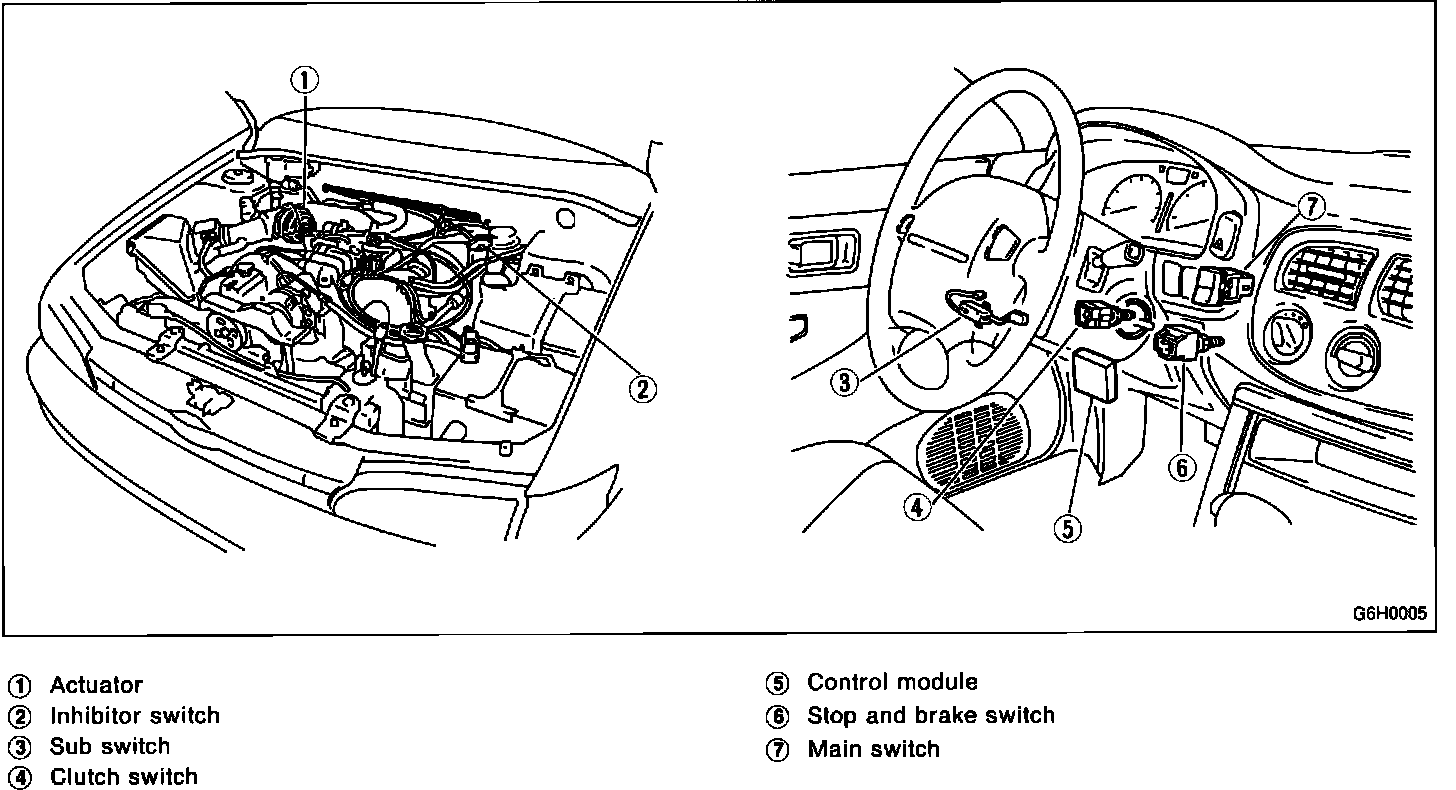 ①

②

③

④

⑤

⑥

⑦

G6H0005

① Actuator
② Inhibitor switch
③ Sub switch
④ Clutch switch

⑤ Control module
⑥ Stop and brake switch
⑦ Main switch