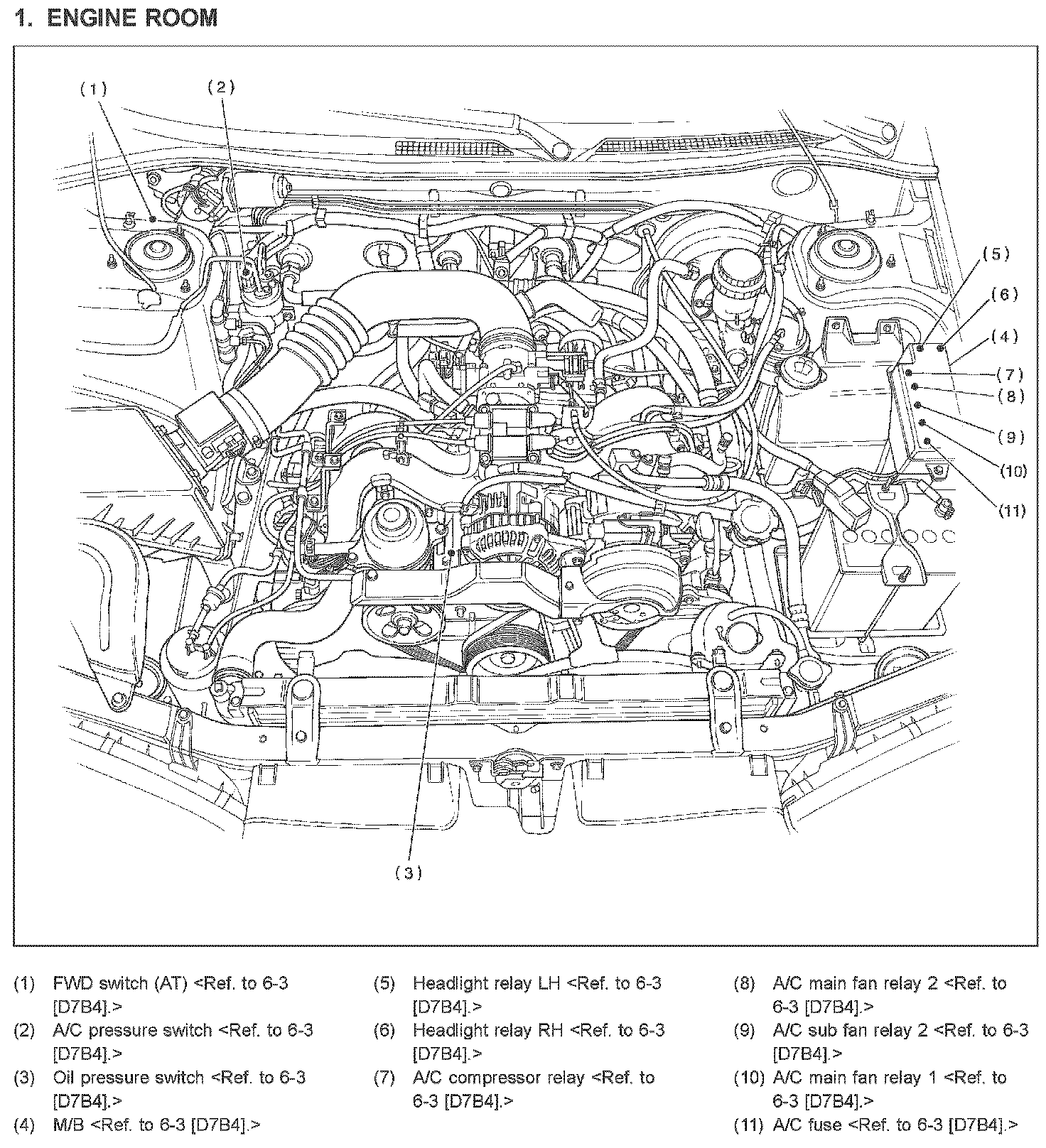 1. ENGINE ROOM

(1)
(2)
(5)
(6)
(4)
(7)
(8)
(9)
(10)
(11)
(3)

(1) FWD switch (AT) <Ref. to 6-3 [D7B4].>
(2) A/C pressure switch <Ref. to 6-3 [D7B4].>
(3) Oil pressure switch <Ref. to 6-3 [D7B4].>
(4) M/B <Ref. to 6-3 [D7B4].>

(5) Headlight relay LH <Ref. to 6-3 [D7B4].>
(6) Headlight relay RH <Ref. to 6-3 [D7B4].>
(7) A/C compressor relay <Ref. to 6-3 [D7B4].>

(8) A/C main fan relay 2 <Ref. to 6-3 [D7B4].>
(9) A/C sub fan relay 2 <Ref. to 6-3 [D7B4].>
(10) A/C main fan relay 1 <Ref. to 6-3 [D7B4].>
(11) A/C fuse <Ref. to 6-3 [D7B4].>