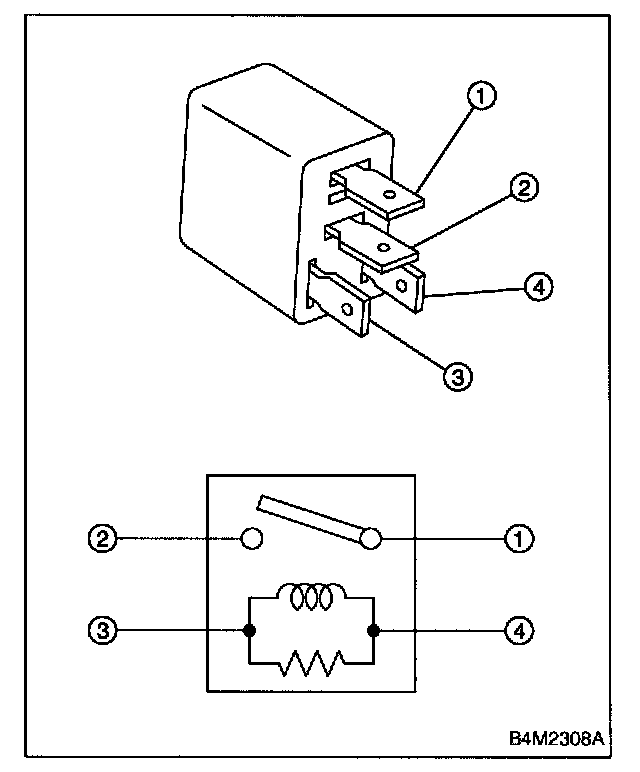 1
2
4
3

2
1
3
4

B4M2308A