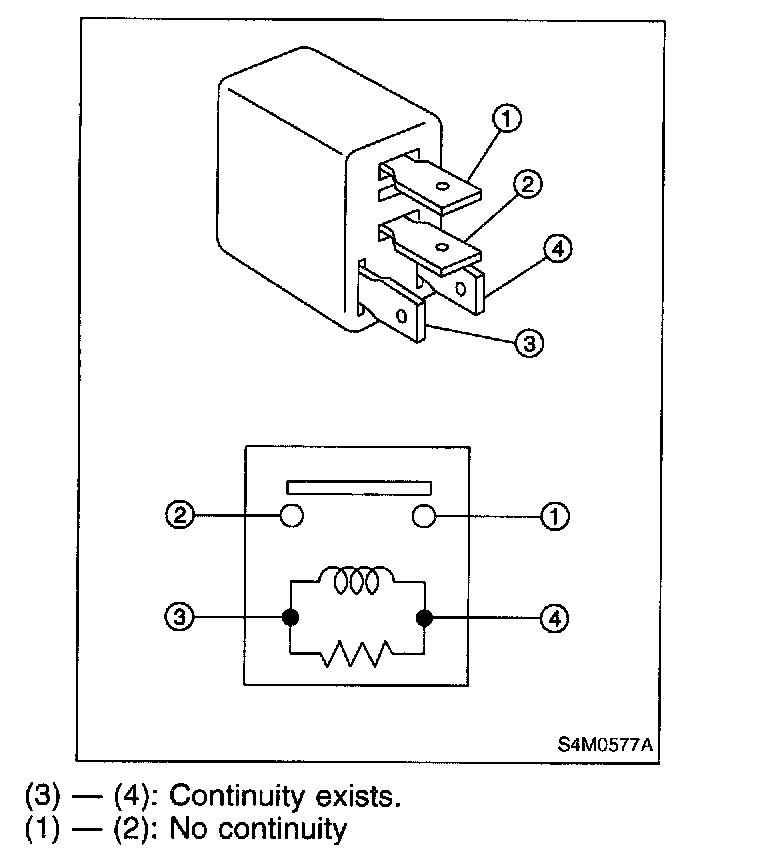 1
2
4
3

2
1
3
4

S4M0577A

(3) — (4): Continuity exists.
(1) — (2): No continuity