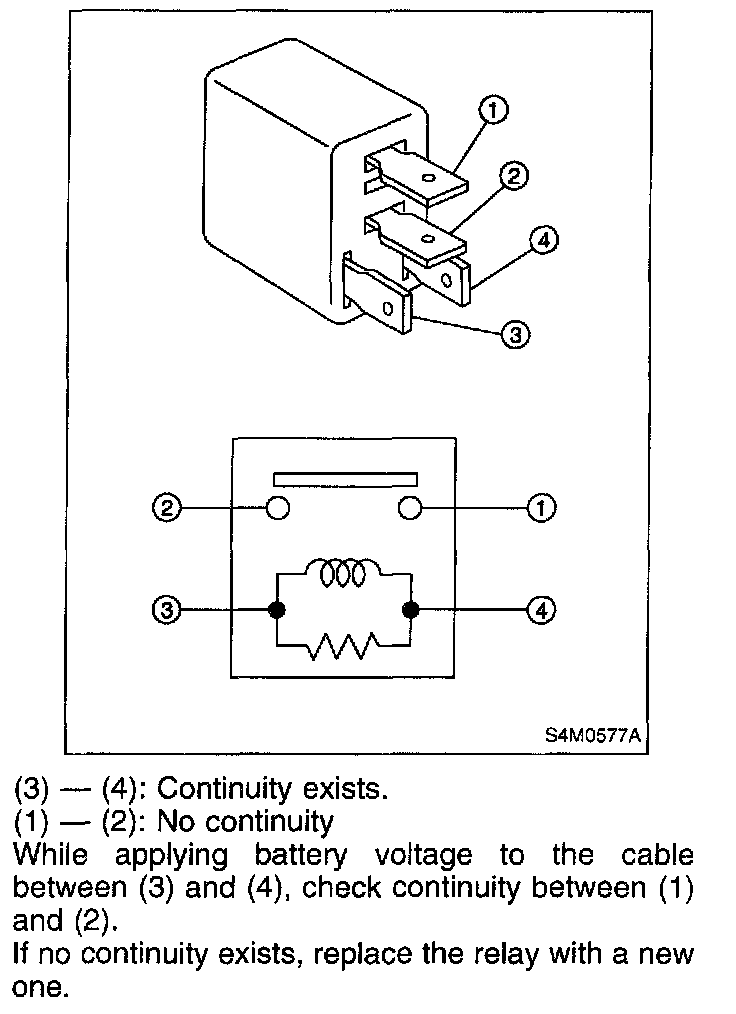 1
2
4
3

2
1
3
4

S4M0577A

(3) — (4): Continuity exists.
(1) — (2): No continuity
While applying battery voltage to the cable between (3) and (4), check continuity between (1) and (2).
If no continuity exists, replace the relay with a new one.