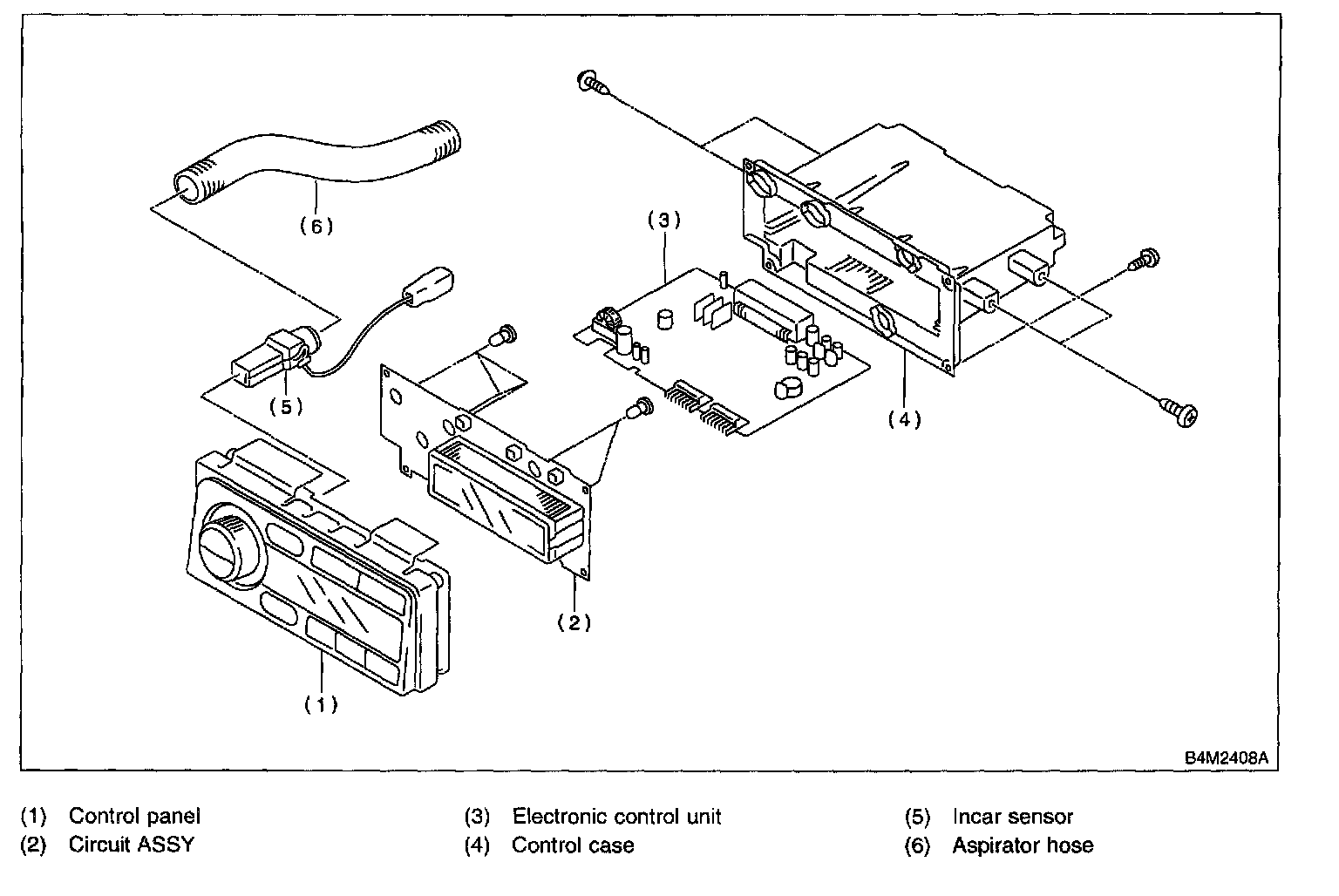 (6)

(3)

(5)

(4)

(2)

(1)

B4M2408A

(1) Control panel
(2) Circuit ASSY
(3) Electronic control unit
(4) Control case
(5) Incar sensor
(6) Aspirator hose