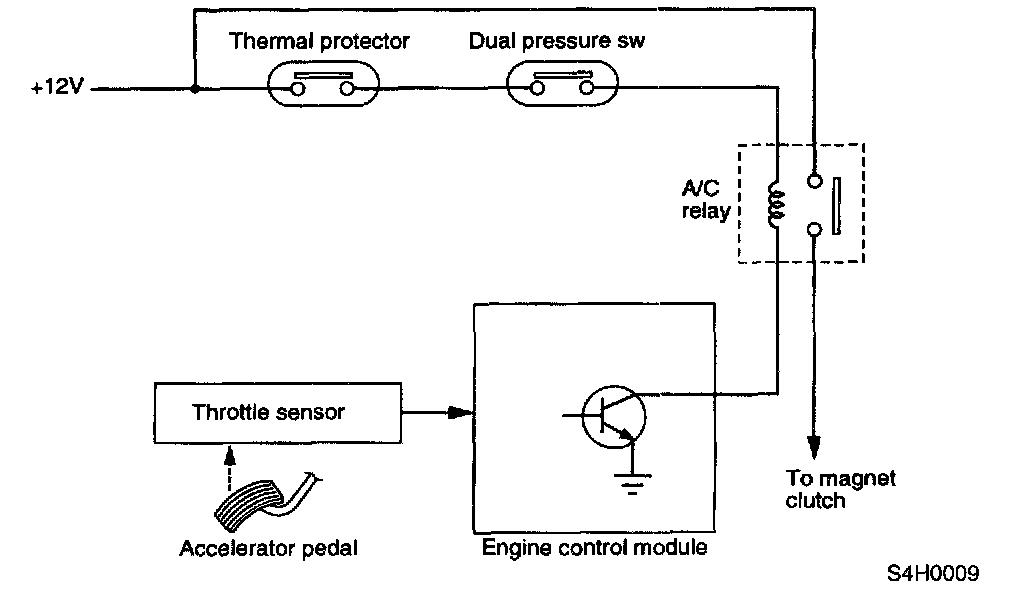 Thermal protector
Dual pressure sw
+12V
A/C relay
Throttle sensor
Accelerator pedal
Engine control module
To magnet clutch
S4H0009