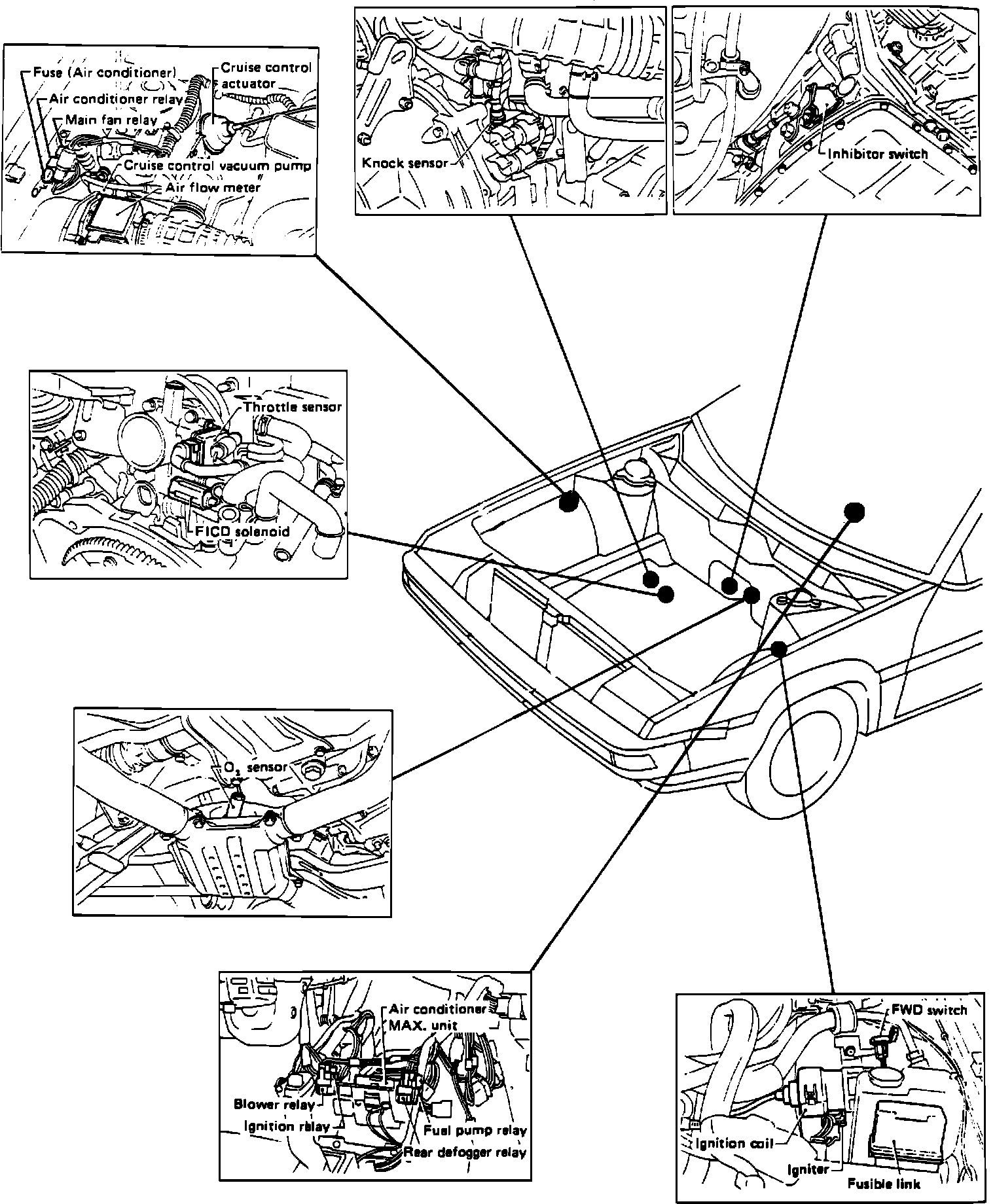 Fuse (Air conditioner)
Air conditioner relay
Main fan relay
Cruise control actuator
Cruise control vacuum pump
Air flow meter

Knock sensor

Inhibitor switch

Throttle sensor
FICD solenoid

$O_2$ sensor

Air conditioner MAX. unit
Blower relay
Ignition relay
Fuel pump relay
Rear defogger relay

FWD switch
Ignition coil
Igniter
Fusible link