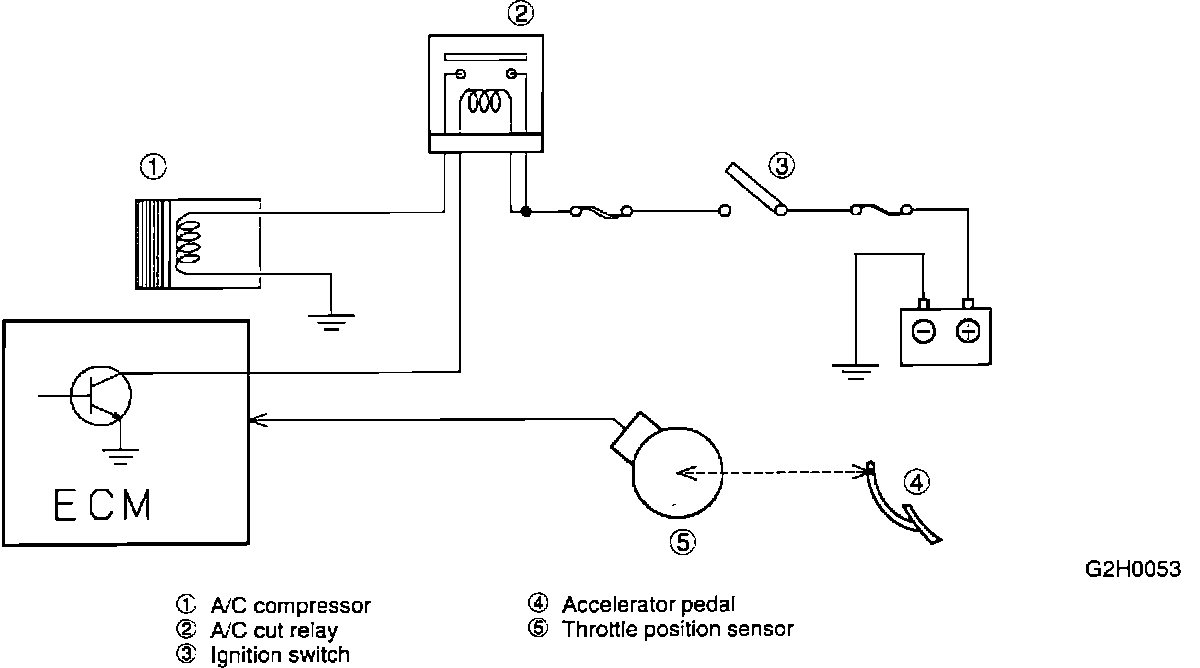 ②
①
③
ECM
④
⑤
G2H0053

① A/C compressor
② A/C cut relay
③ Ignition switch

④ Accelerator pedal
⑤ Throttle position sensor