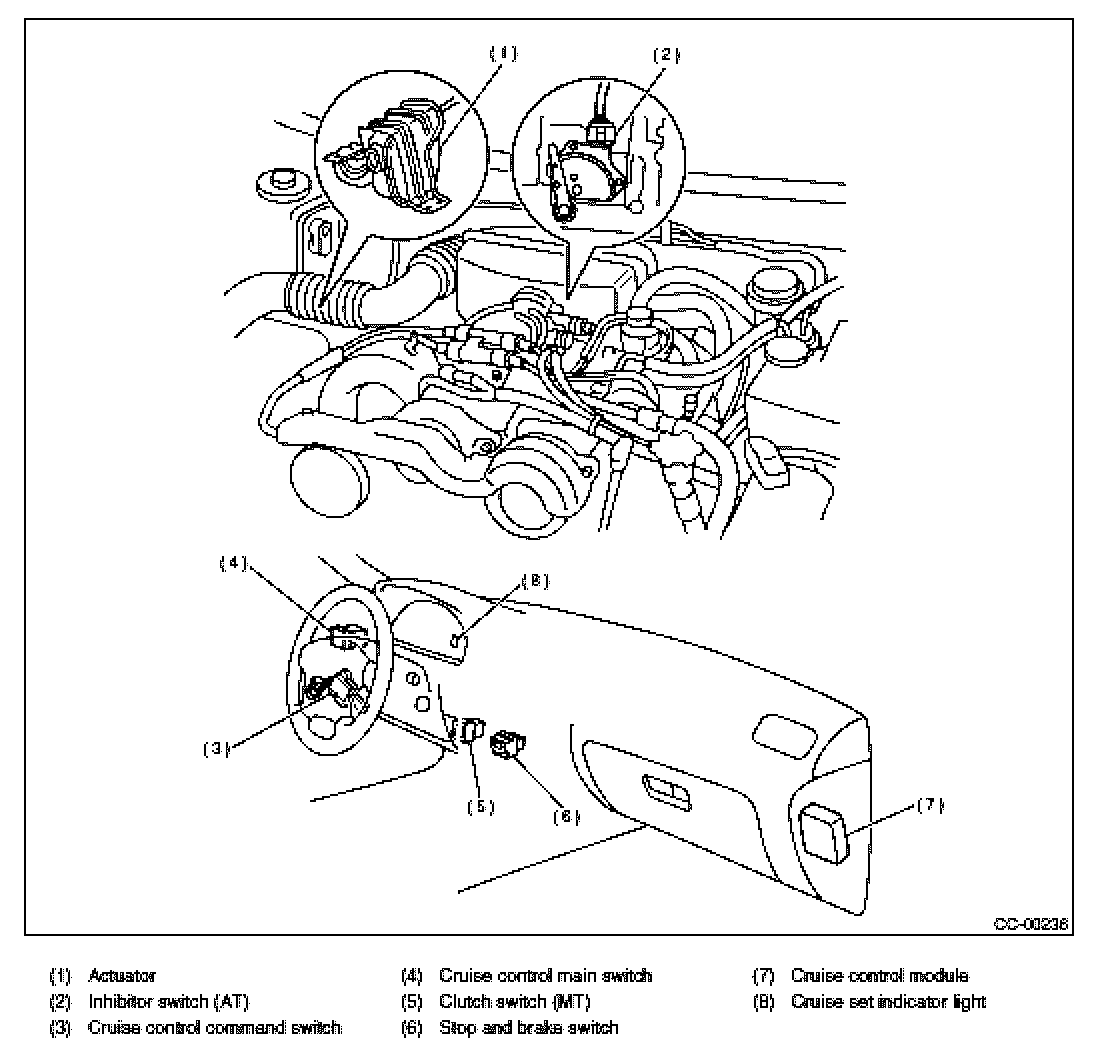 (1)

(2)

(4)

(8)

(3)

(5)

(6)

(7)

CC-00236

(1) Actuator
(2) Inhibitor switch (AT)
(3) Cruise control command switch

(4) Cruise control main switch
(5) Clutch switch (MT)
(6) Stop and brake switch

(7) Cruise control module
(8) Cruise set indicator light