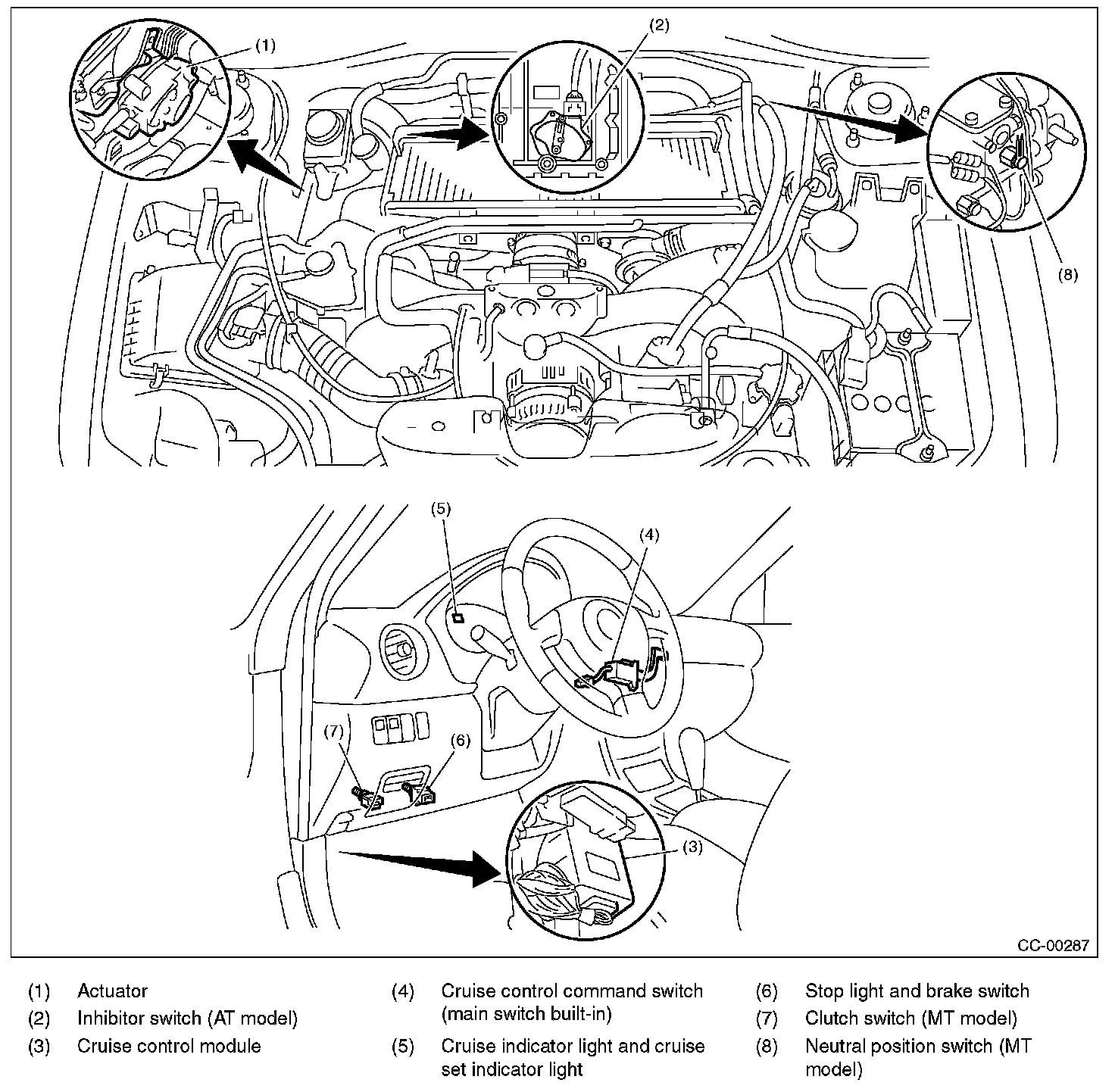 (1)

(2)

(8)

(5)

(4)

(7)

(6)

(3)

CC-00287

(1) Actuator
(2) Inhibitor switch (AT model)
(3) Cruise control module

(4) Cruise control command switch (main switch built-in)
(5) Cruise indicator light and cruise set indicator light

(6) Stop light and brake switch
(7) Clutch switch (MT model)
(8) Neutral position switch (MT model)