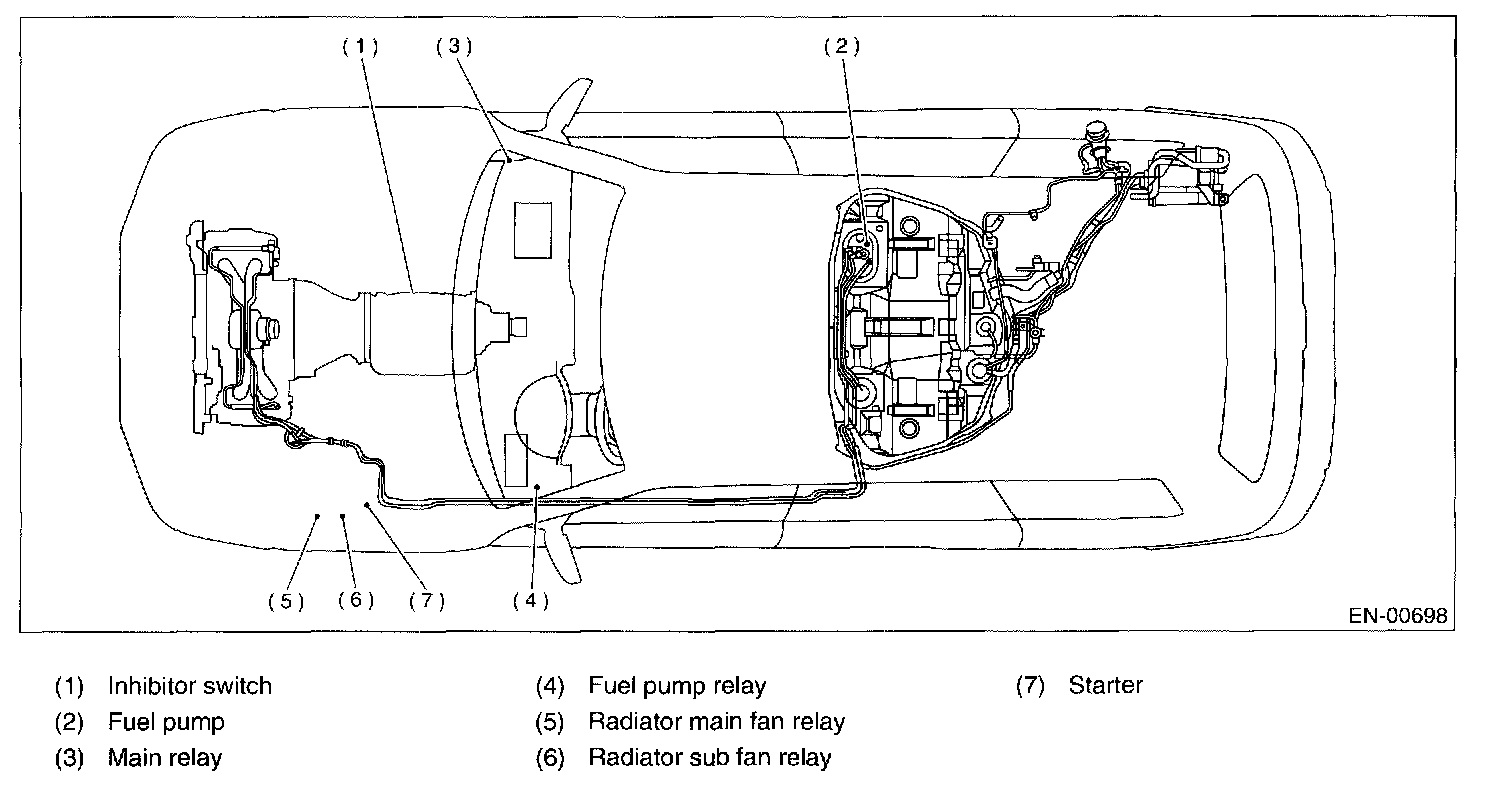 (1) (3) (2)

(5) (6) (7) (4)

EN-00698

(1) Inhibitor switch
(2) Fuel pump
(3) Main relay
(4) Fuel pump relay
(5) Radiator main fan relay
(6) Radiator sub fan relay
(7) Starter