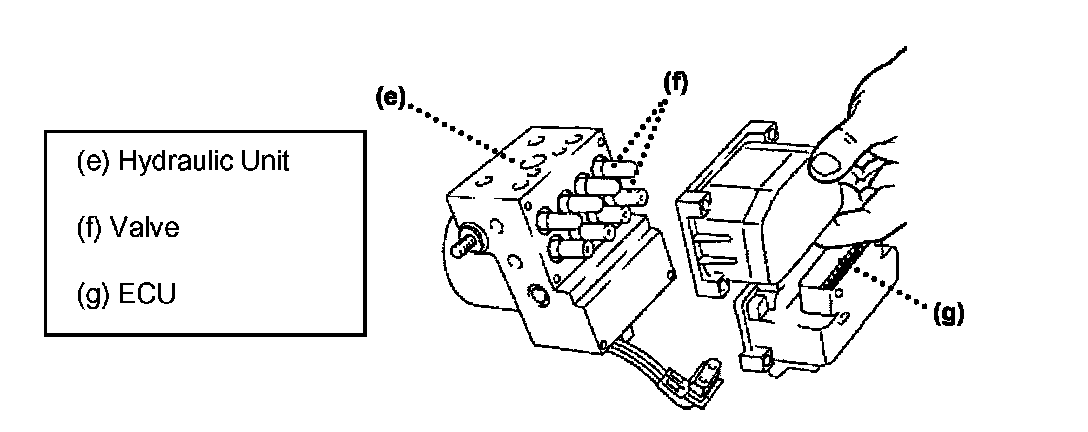 (e) Hydraulic Unit

(f) Valve

(g) ECU

(e)

(f)

(g)