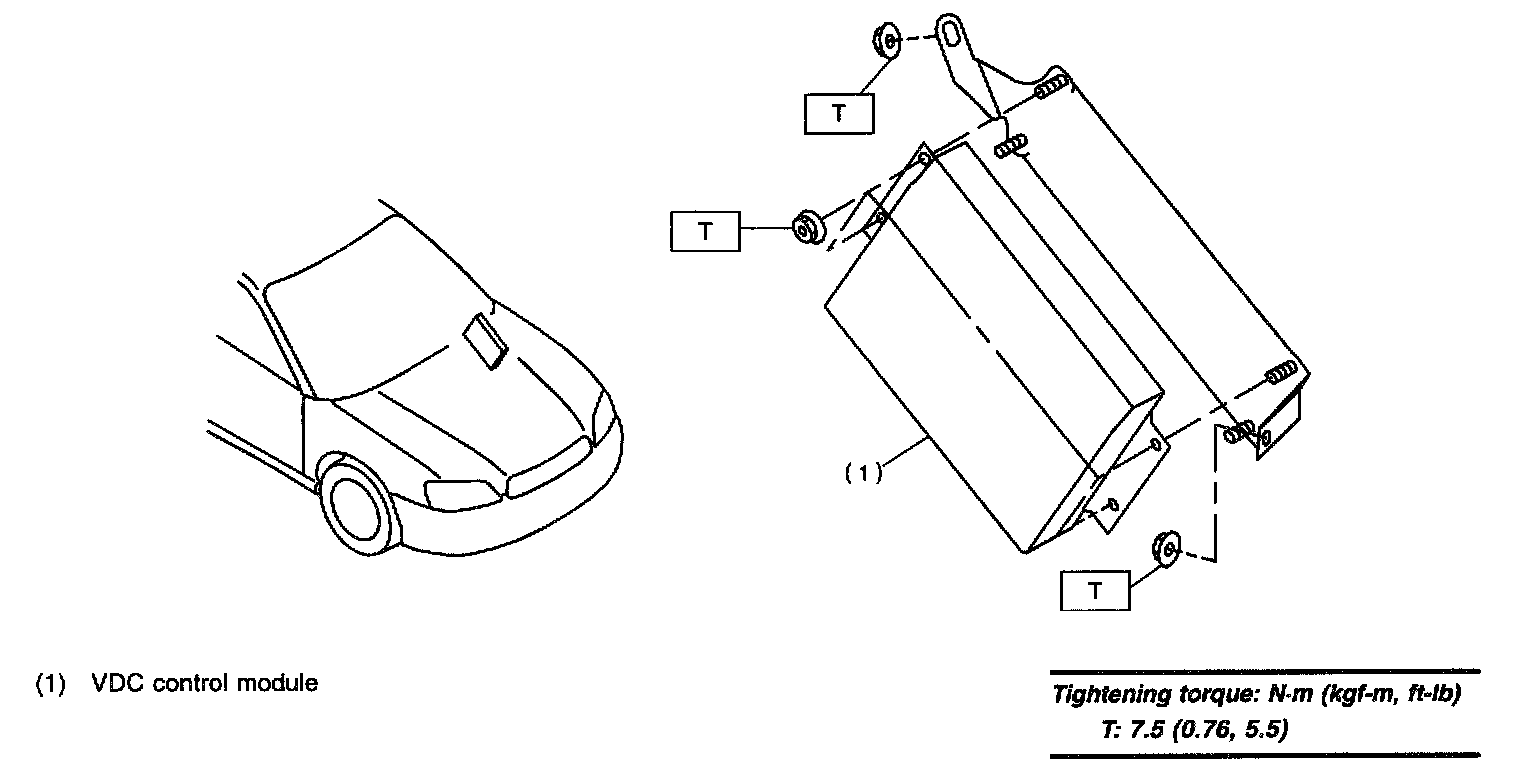 T

T

(1)

T

(1) VDC control module

Tightening torque: N·m (kgf-m, ft-lb)
T: 7.5 (0.76, 5.5)