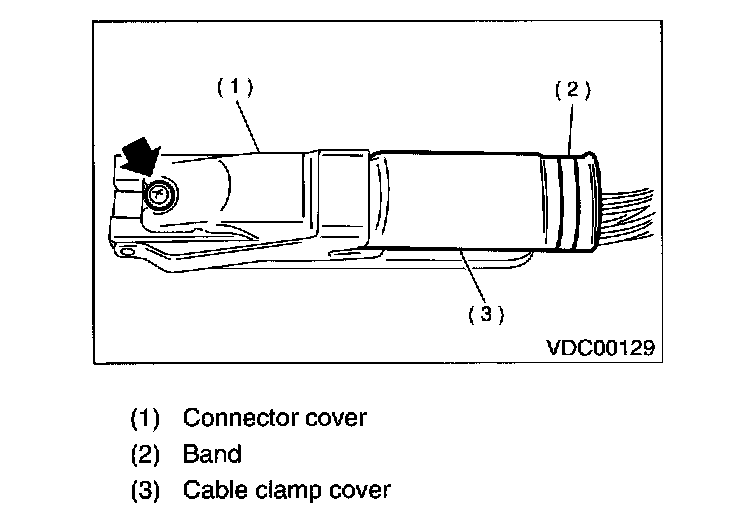 (1)

(2)

(3)

VDC00129

(1) Connector cover
(2) Band
(3) Cable clamp cover