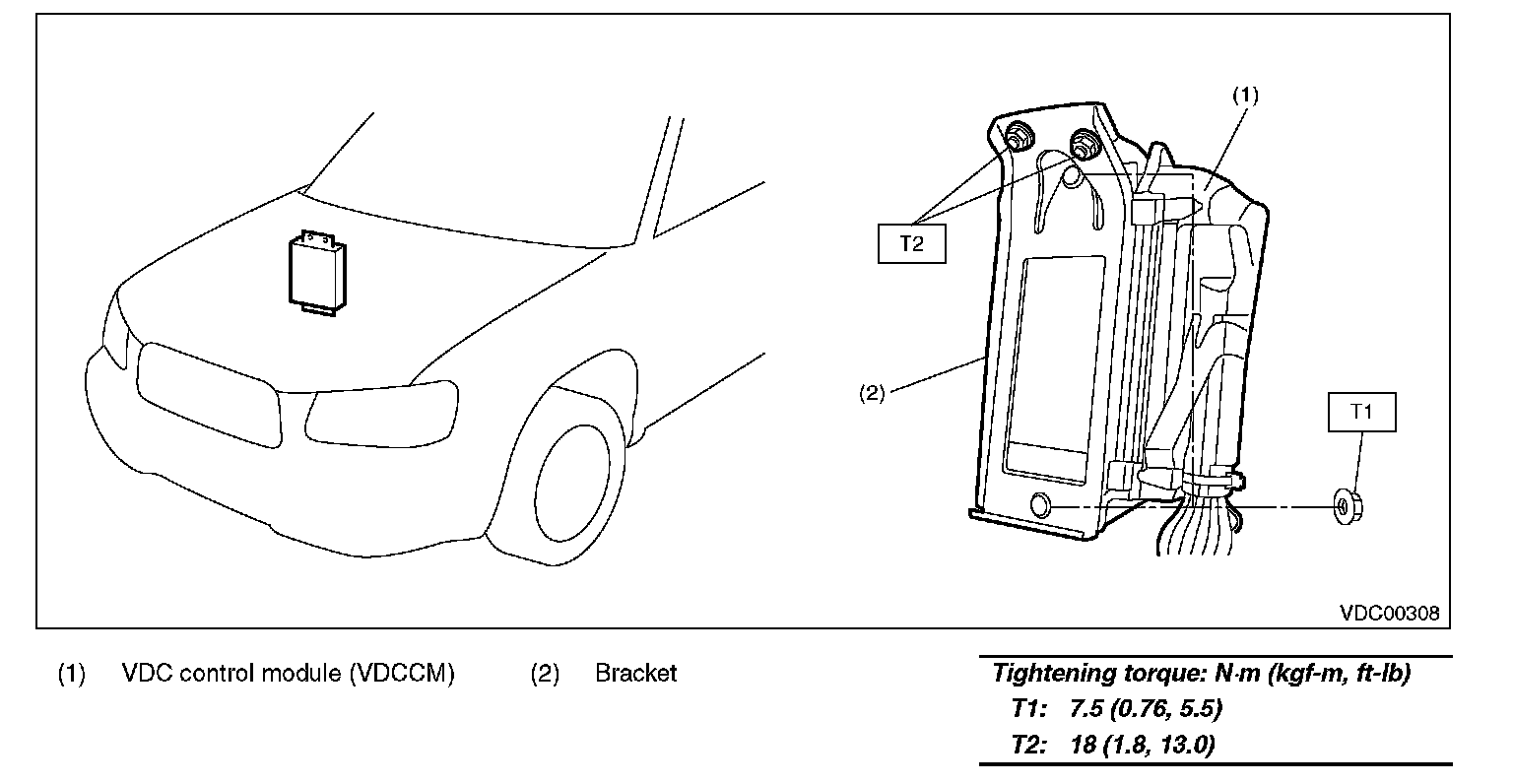 (1)

T2

(2)

T1

VDC00308

(1) VDC control module (VDCCM)

(2) Bracket

Tightening torque: N·m (kgf-m, ft-lb)
T1: 7.5 (0.76, 5.5)
T2: 18 (1.8, 13.0)