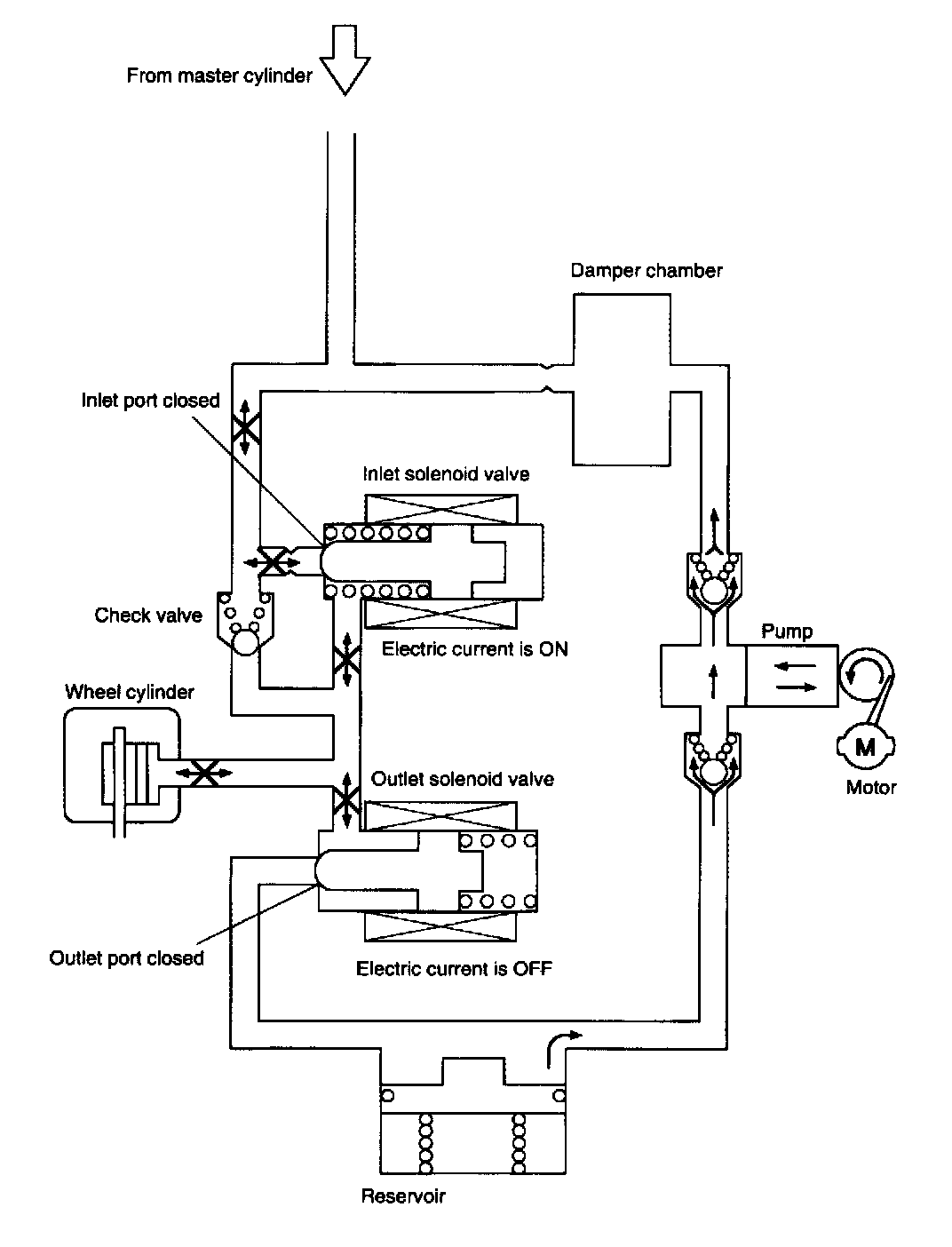 From master cylinder

Damper chamber

Inlet port closed

Inlet solenoid valve

Check valve

Electric current is ON

Pump

Wheel cylinder

M

Motor

Outlet solenoid valve

Outlet port closed

Electric current is OFF

Reservoir