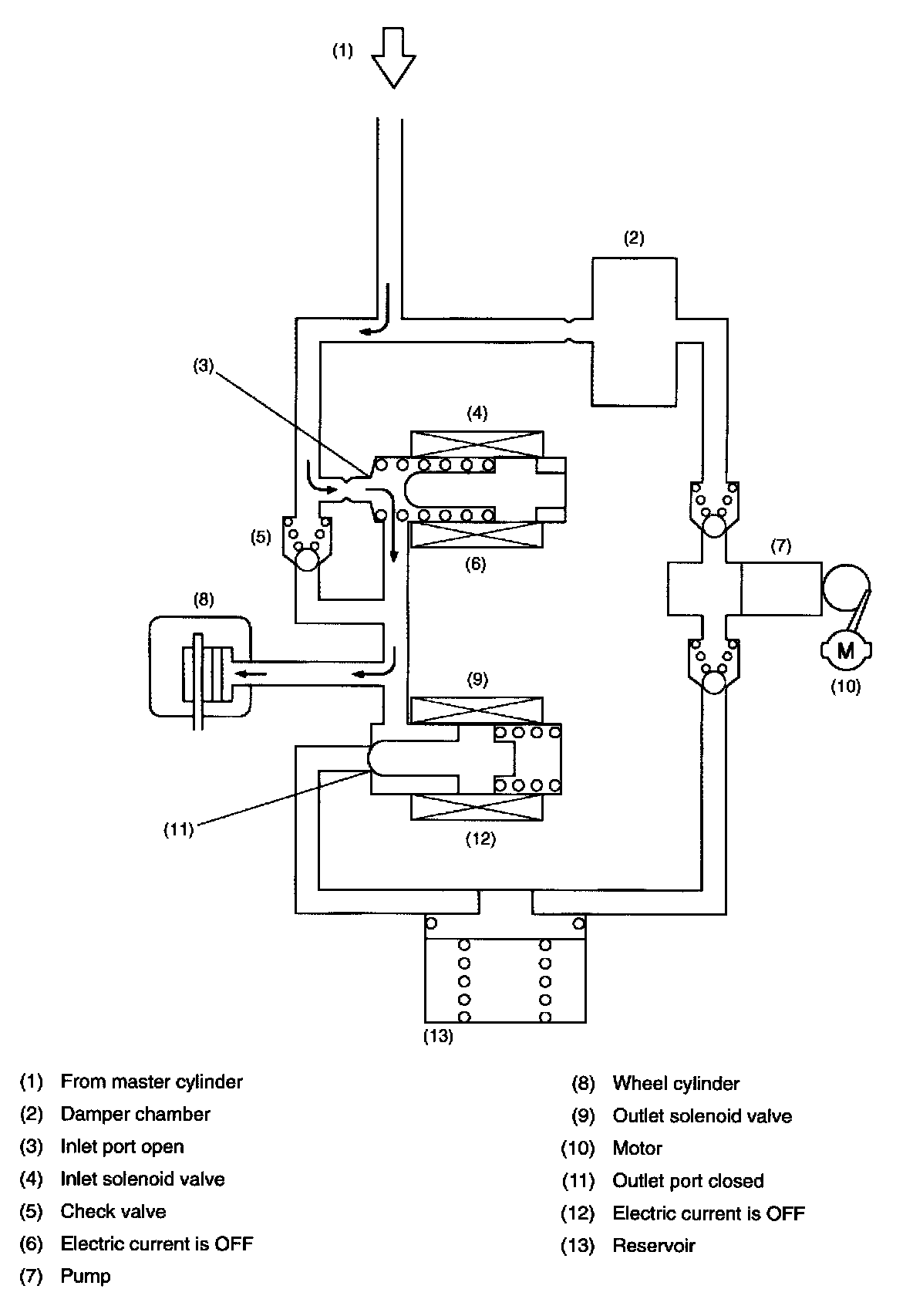 (1)

(2)

(3)

(4)

(5)

(6)

(7)

(8)

(9)

M

(10)

(11)

(12)

(13)

(1) From master cylinder
(2) Damper chamber
(3) Inlet port open
(4) Inlet solenoid valve
(5) Check valve
(6) Electric current is OFF
(7) Pump

(8) Wheel cylinder
(9) Outlet solenoid valve
(10) Motor
(11) Outlet port closed
(12) Electric current is OFF
(13) Reservoir