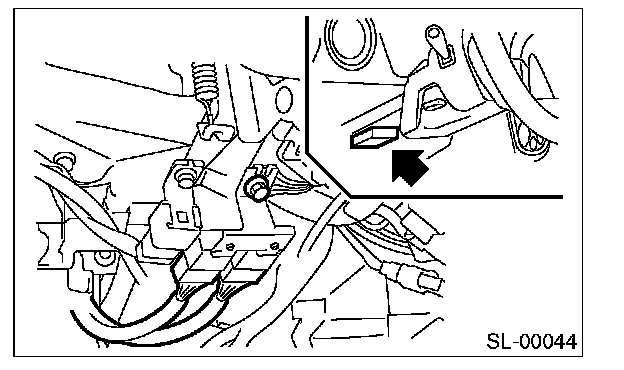 SL-00044