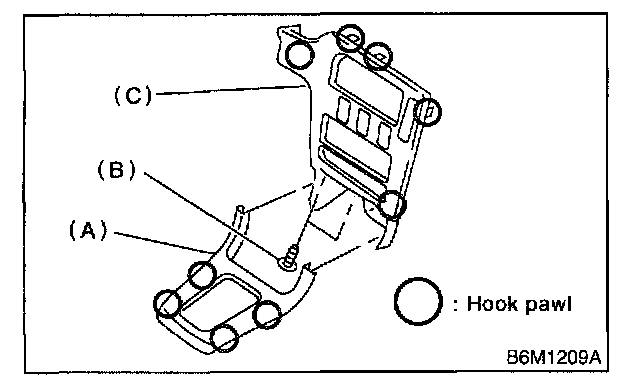 (C)
(B)
(A)
: Hook pawl
B6M1209A