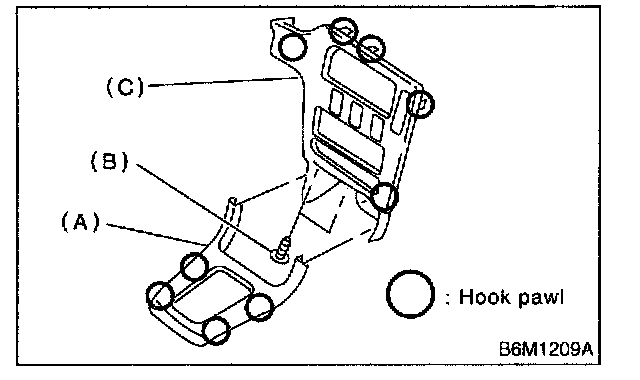 (C)
(B)
(A)
: Hook pawl
B6M1209A