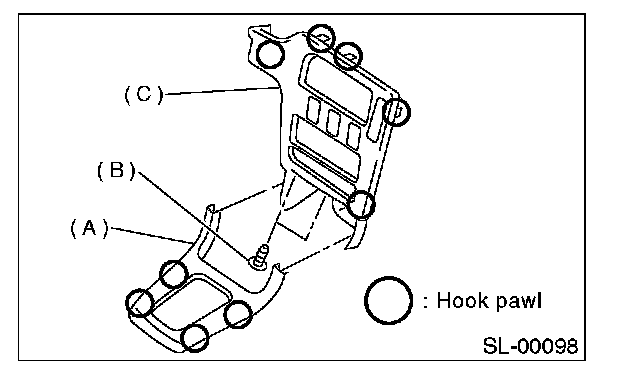 (C)

(B)

(A)

: Hook pawl

SL-00098