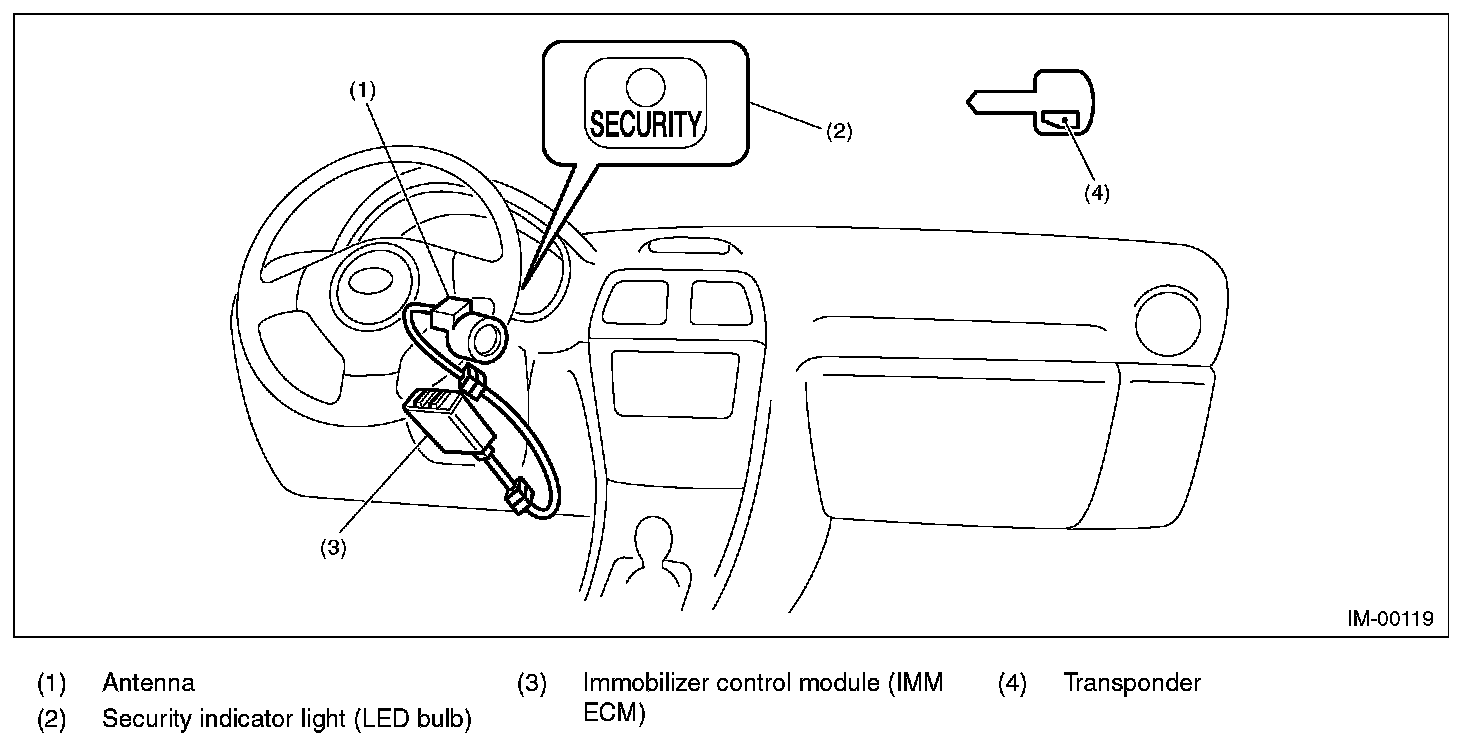 (1)

SECURITY

(2)

(4)

(3)

IM-00119

(1) Antenna
(2) Security indicator light (LED bulb)

(3) Immobilizer control module (IMM ECM)

(4) Transponder