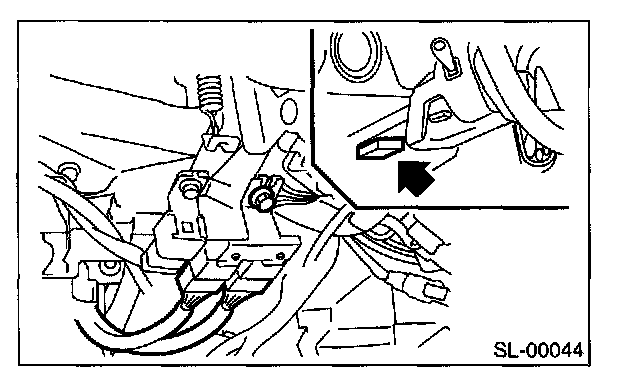 SL-00044