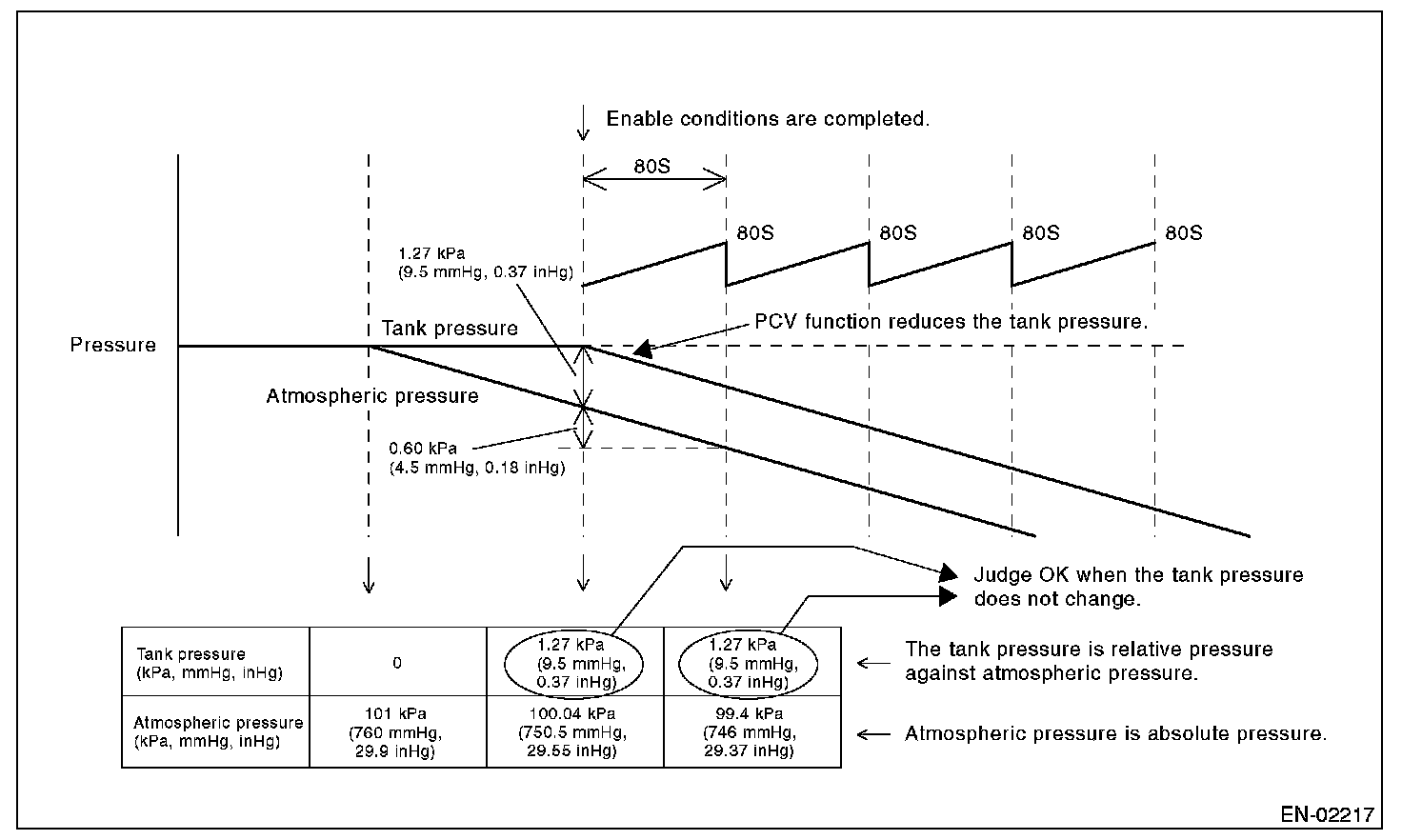 Enable conditions are completed.

80S

80S

80S

80S

80S

1.27 kPa
(9.5 mmHg, 0.37 inHg)

Pressure

Tank pressure

PCV function reduces the tank pressure.

Atmospheric pressure

0.60 kPa
(4.5 mmHg, 0.18 inHg)

Judge OK when the tank pressure does not change.

| Tank pressure (kPa, mmHg, inHg) | 0 | 1.27 kPa (9.5 mmHg, 0.37 inHg) | 1.27 kPa (9.5 mmHg, 0.37 inHg) |
|---|---|---|---|
| Atmospheric pressure (kPa, mmHg, inHg) | 101 kPa (760 mmHg, 29.9 inHg) | 100.04 kPa (750.5 mmHg, 29.55 inHg) | 99.4 kPa (746 mmHg, 29.37 inHg) |

The tank pressure is relative pressure against atmospheric pressure.

Atmospheric pressure is absolute pressure.

EN-02217