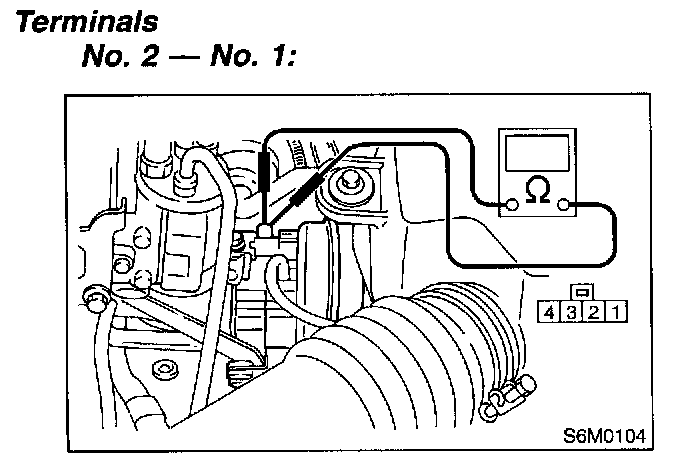 Terminals
No. 2 — No. 1:

Ω

4 3 2 1

S6M0104