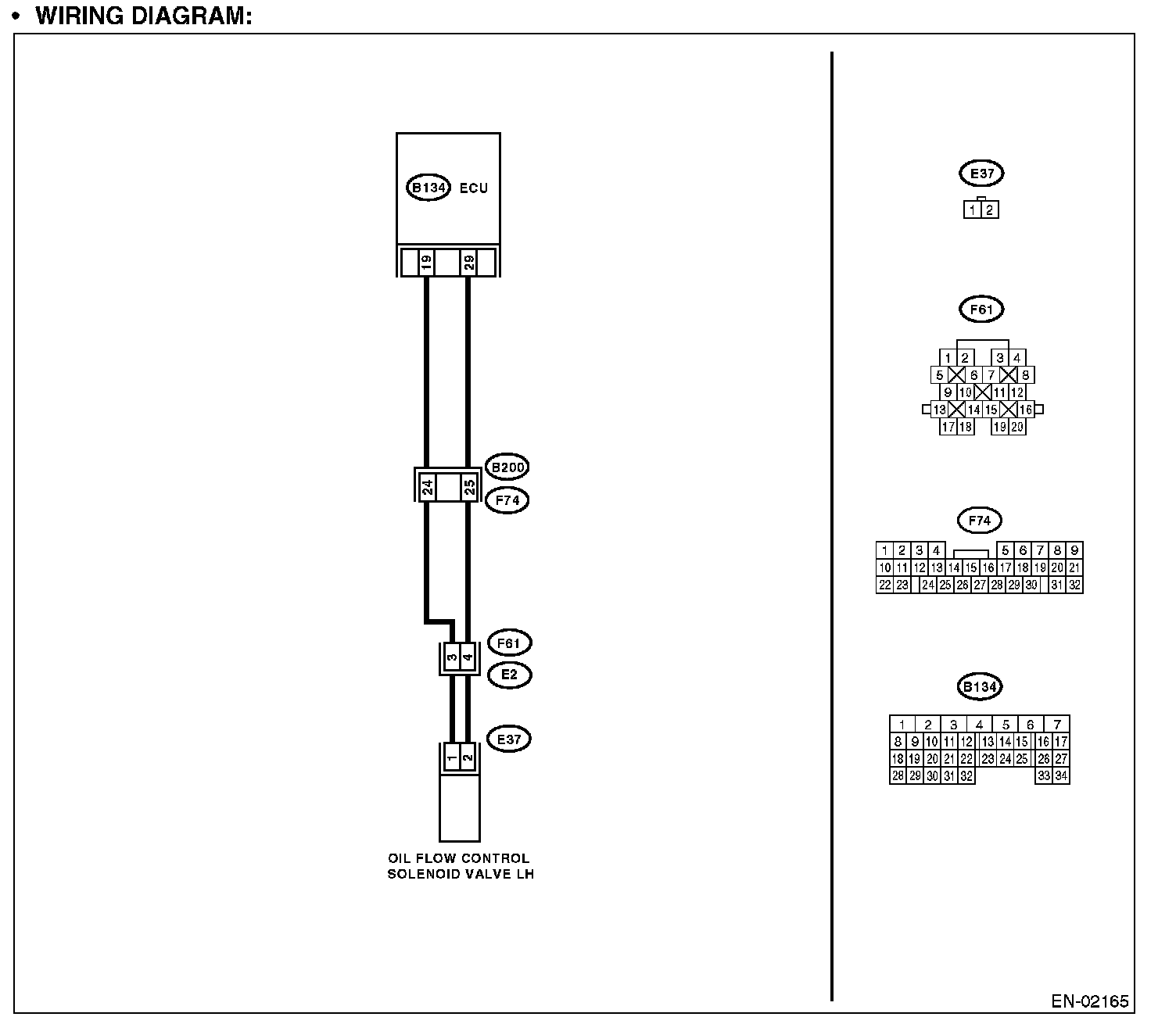 • WIRING DIAGRAM:

B134 ECU

19 29

B200
24 25
F74

F61
3 4
E2

E37
1 2

OIL FLOW CONTROL SOLENOID VALVE LH

E37
1 2

F61
1 2 3 4
5 6 7 8
9 10 11 12
13 14 15 16
17 18 19 20

F74
1 2 3 4 5 6 7 8 9
10 11 12 13 14 15 16 17 18 19 20 21
22 23 24 25 26 27 28 29 30 31 32

B134
1 2 3 4 5 6 7
8 9 10 11 12 13 14 15 16 17
18 19 20 21 22 23 24 25 26 27
28 29 30 31 32 33 34

EN-02165