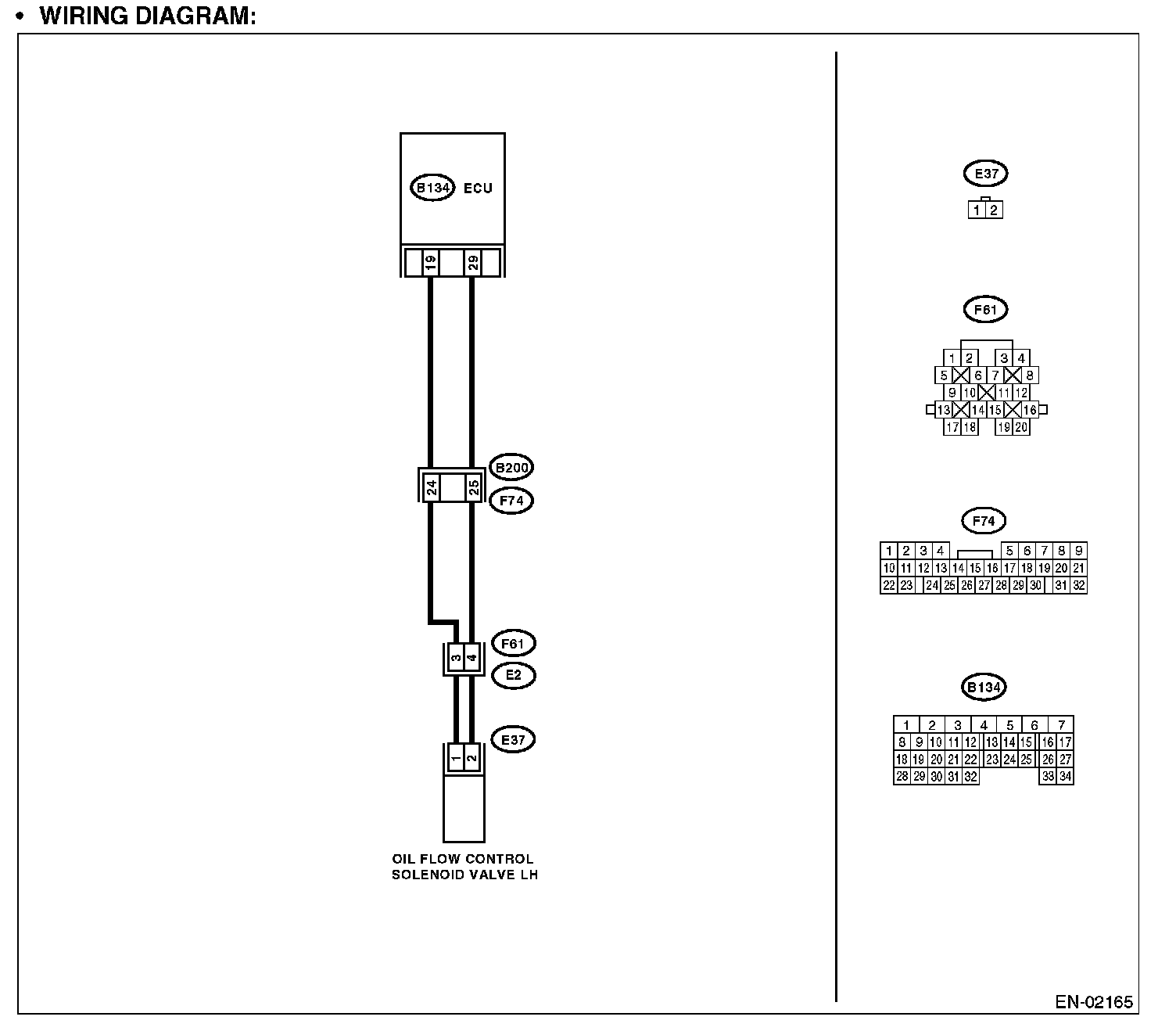 • WIRING DIAGRAM:

B134 ECU

19 29

B200

24 25

F74

F61

3 4

E2

E37

1 2

OIL FLOW CONTROL SOLENOID VALVE LH

E37

1 2

F61

1 2 3 4
5 6 7 8
9 10 11 12
13 14 15 16
17 18 19 20

F74

1 2 3 4 5 6 7 8 9
10 11 12 13 14 15 16 17 18 19 20 21
22 23 24 25 26 27 28 29 30 31 32

B134

1 2 3 4 5 6 7
8 9 10 11 12 13 14 15 16 17
18 19 20 21 22 23 24 25 26 27
28 29 30 31 32 33 34

EN-02165