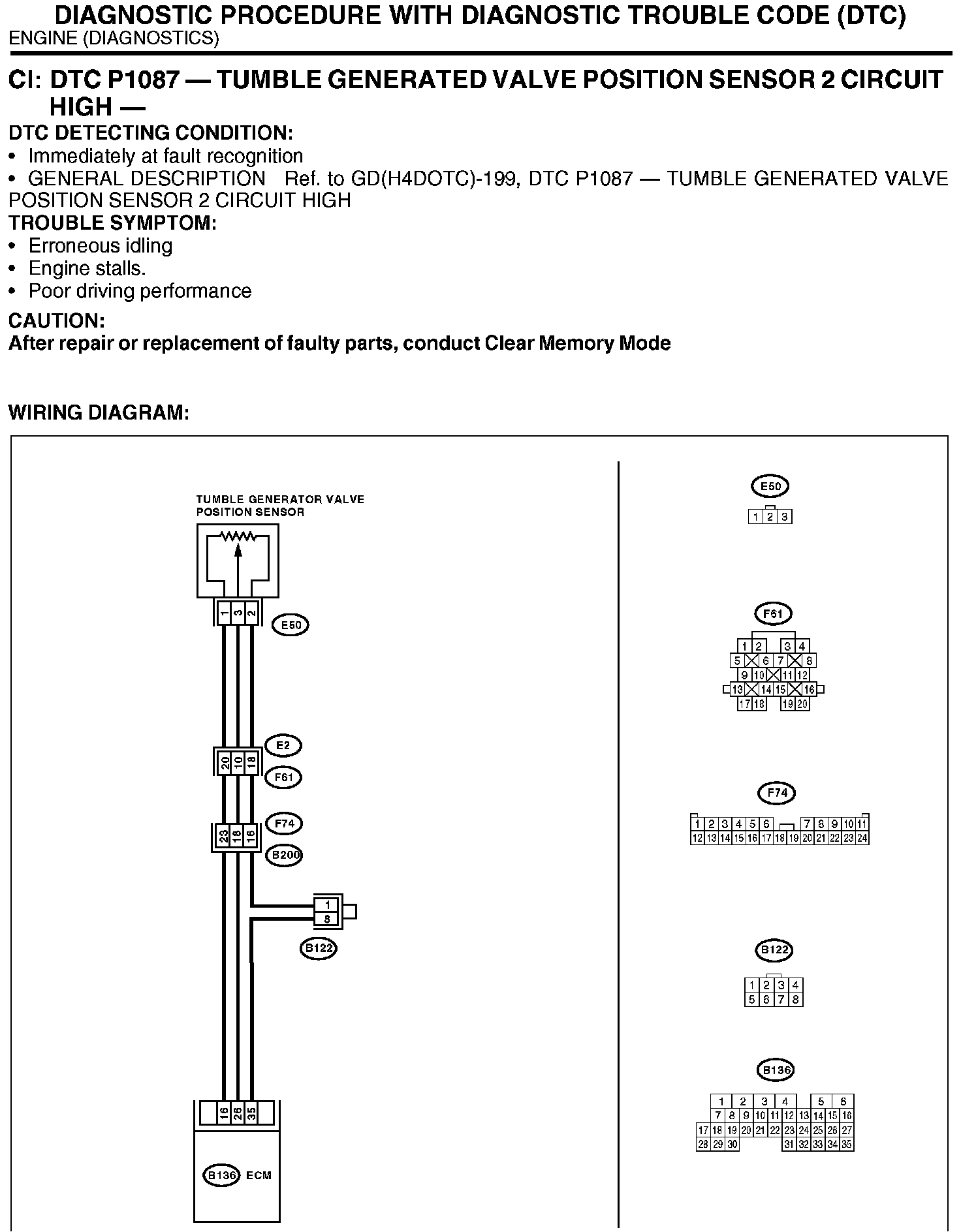 DIAGNOSTIC PROCEDURE WITH DIAGNOSTIC TROUBLE CODE (DTC)
ENGINE (DIAGNOSTICS)

CI: DTC P1087 — TUMBLE GENERATED VALVE POSITION SENSOR 2 CIRCUIT HIGH —

DTC DETECTING CONDITION:
• Immediately at fault recognition
• GENERAL DESCRIPTION Ref. to GD(H4DOTC)-199, DTC P1087 — TUMBLE GENERATED VALVE POSITION SENSOR 2 CIRCUIT HIGH

TROUBLE SYMPTOM:
• Erroneous idling
• Engine stalls.
• Poor driving performance

CAUTION:
After repair or replacement of faulty parts, conduct Clear Memory Mode

WIRING DIAGRAM:

TUMBLE GENERATOR VALVE POSITION SENSOR

1 3 2
E50

E2
20 10 18
F61

F74
23 18 16
B200

1
8
B122

16 26 35
B136 ECM

E50
1 2 3

F61
1 2 3 4
5 6 7 8
9 10 11 12
13 14 15 16
17 18 19 20

F74
1 2 3 4 5 6 7 8 9 10 11
12 13 14 15 16 17 18 19 20 21 22 23 24

B122
1 2 3 4
5 6 7 8

B136
1 2 3 4 5 6
7 8 9 10 11 12 13 14 15 16
17 18 19 20 21 22 23 24 25 26 27
28 29 30 31 32 33 34 35