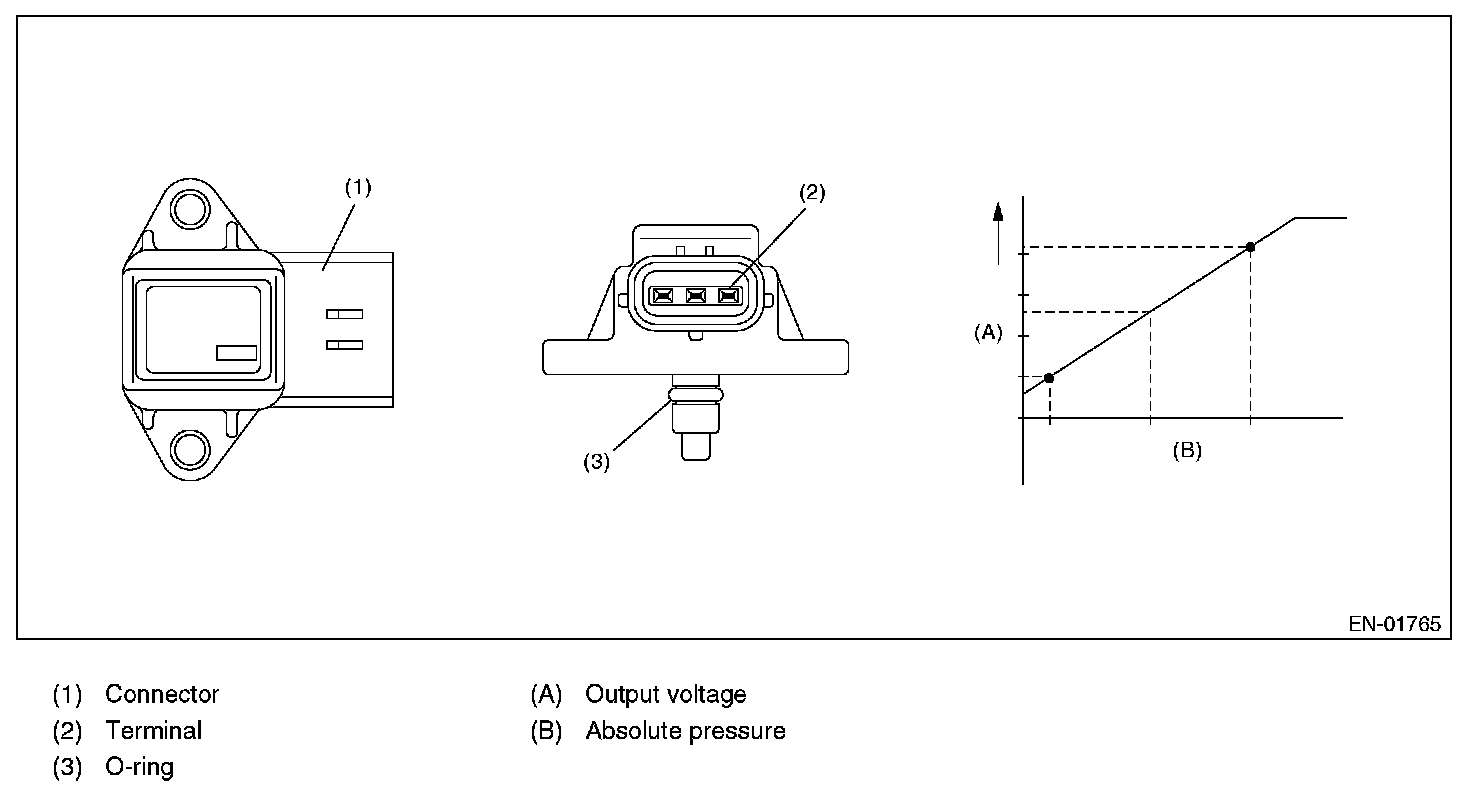 (1)

(2)

(3)

(A)

(B)

EN-01765

(1) Connector
(2) Terminal
(3) O-ring

(A) Output voltage
(B) Absolute pressure