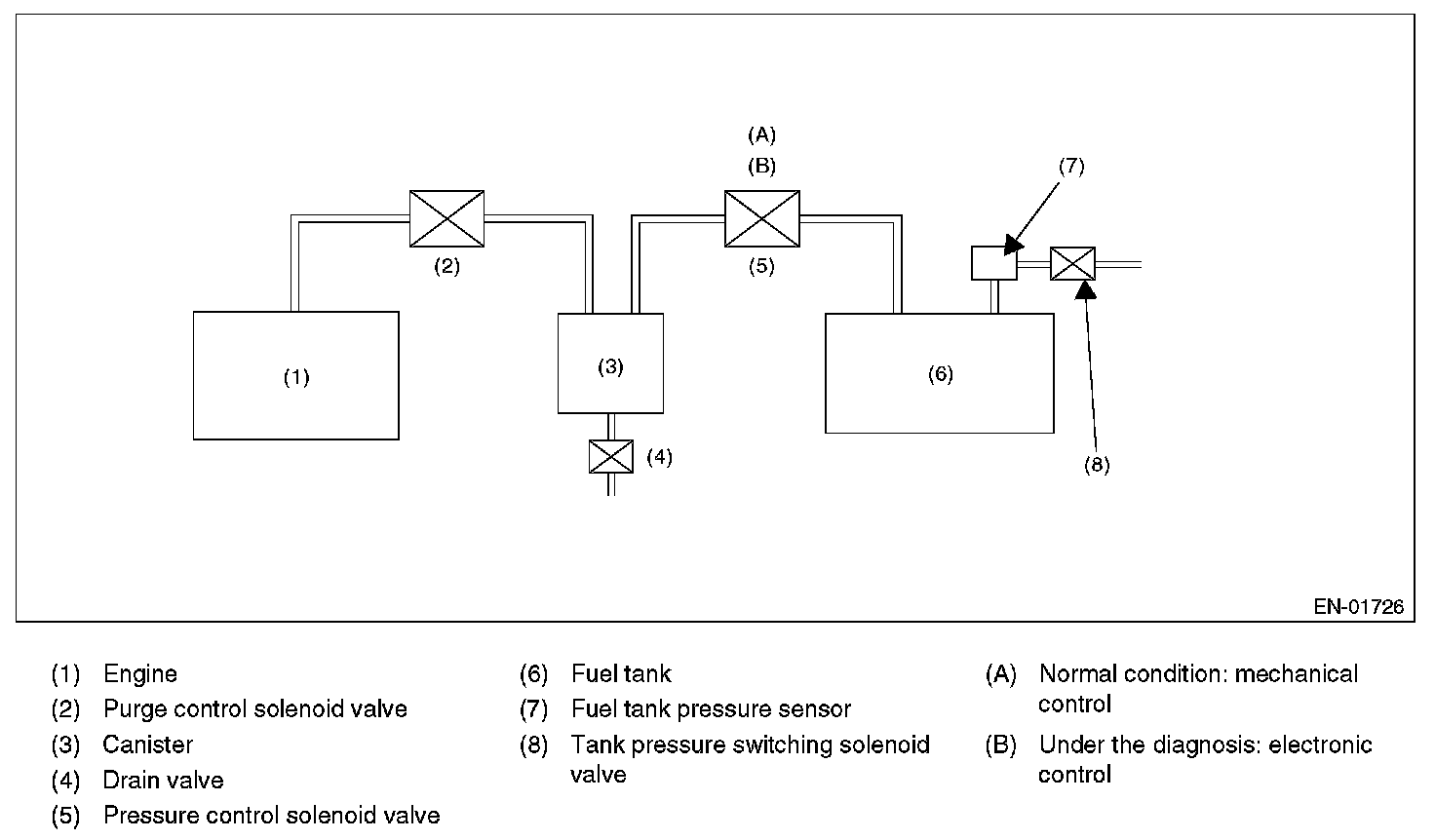 (A)
(B)
(7)
(2)
(5)
(1)
(3)
(6)
(4)
(8)
EN-01726

(1) Engine
(2) Purge control solenoid valve
(3) Canister
(4) Drain valve
(5) Pressure control solenoid valve

(6) Fuel tank
(7) Fuel tank pressure sensor
(8) Tank pressure switching solenoid valve

(A) Normal condition: mechanical control
(B) Under the diagnosis: electronic control