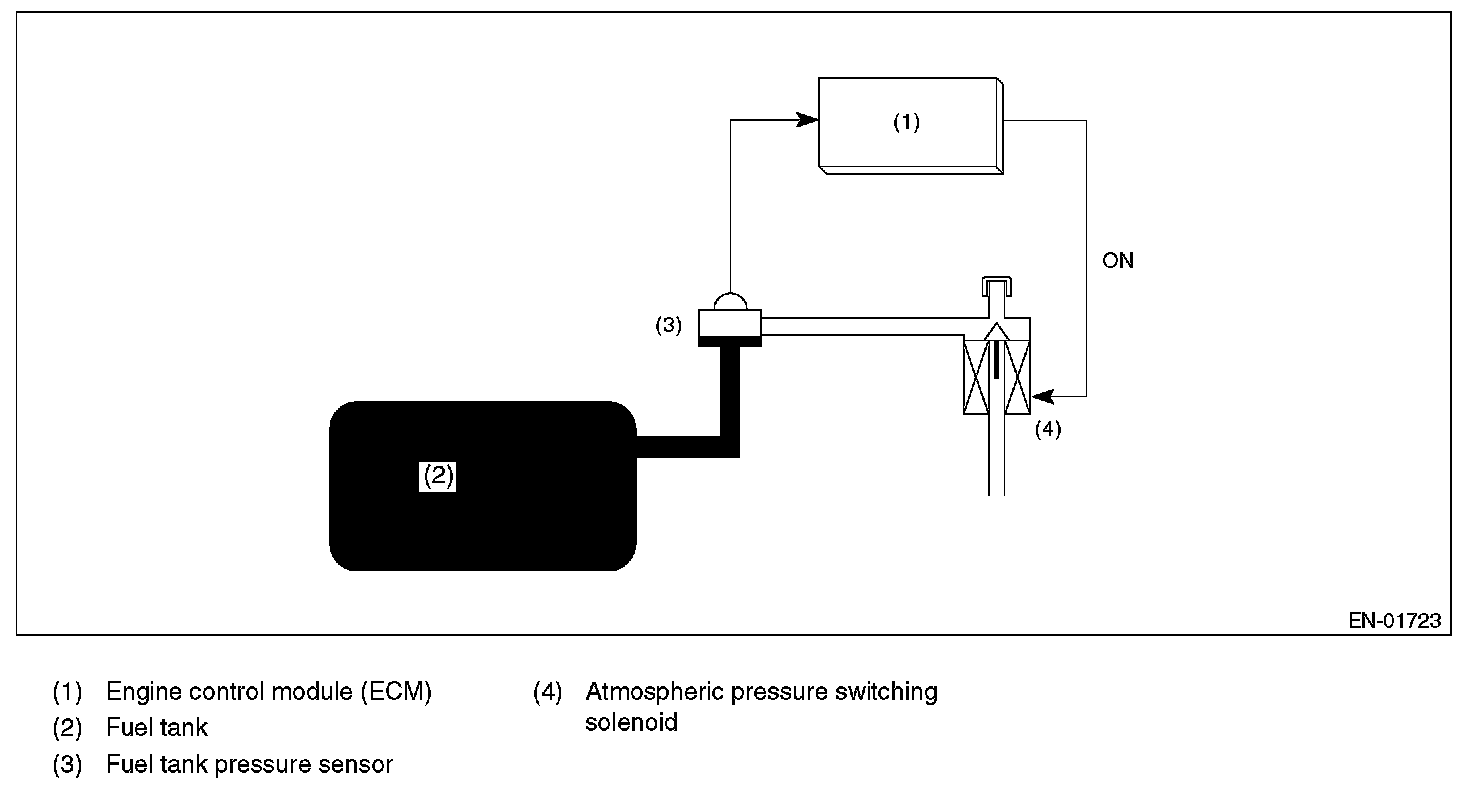 (1)

ON

(3)

(4)

(2)

EN-01723

(1) Engine control module (ECM)
(2) Fuel tank
(3) Fuel tank pressure sensor

(4) Atmospheric pressure switching solenoid