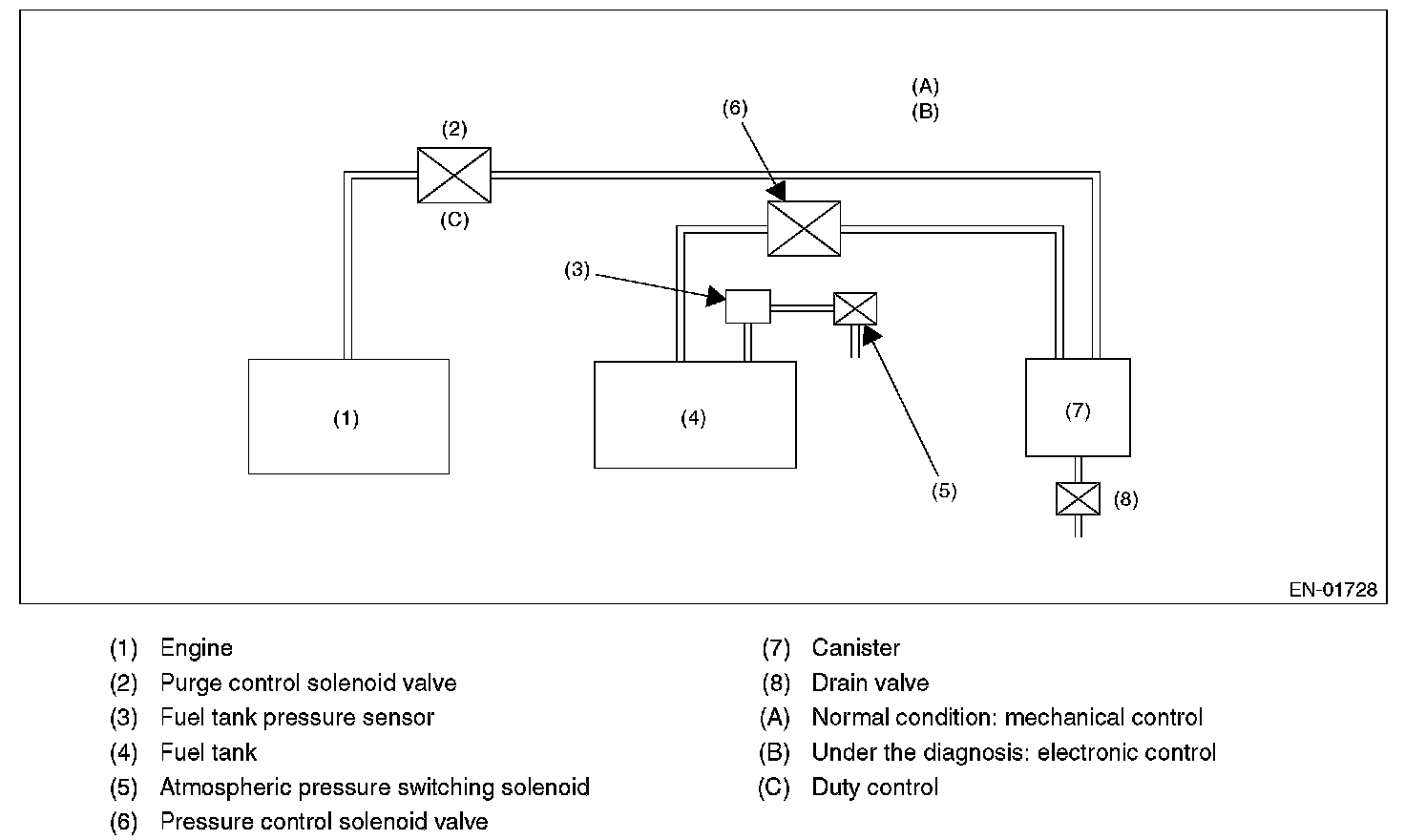 (A)
(B)

(6)

(2)

(C)

(3)

(1)

(4)

(7)

(5)

(8)

EN-01728

(1) Engine
(2) Purge control solenoid valve
(3) Fuel tank pressure sensor
(4) Fuel tank
(5) Atmospheric pressure switching solenoid
(6) Pressure control solenoid valve

(7) Canister
(8) Drain valve
(A) Normal condition: mechanical control
(B) Under the diagnosis: electronic control
(C) Duty control