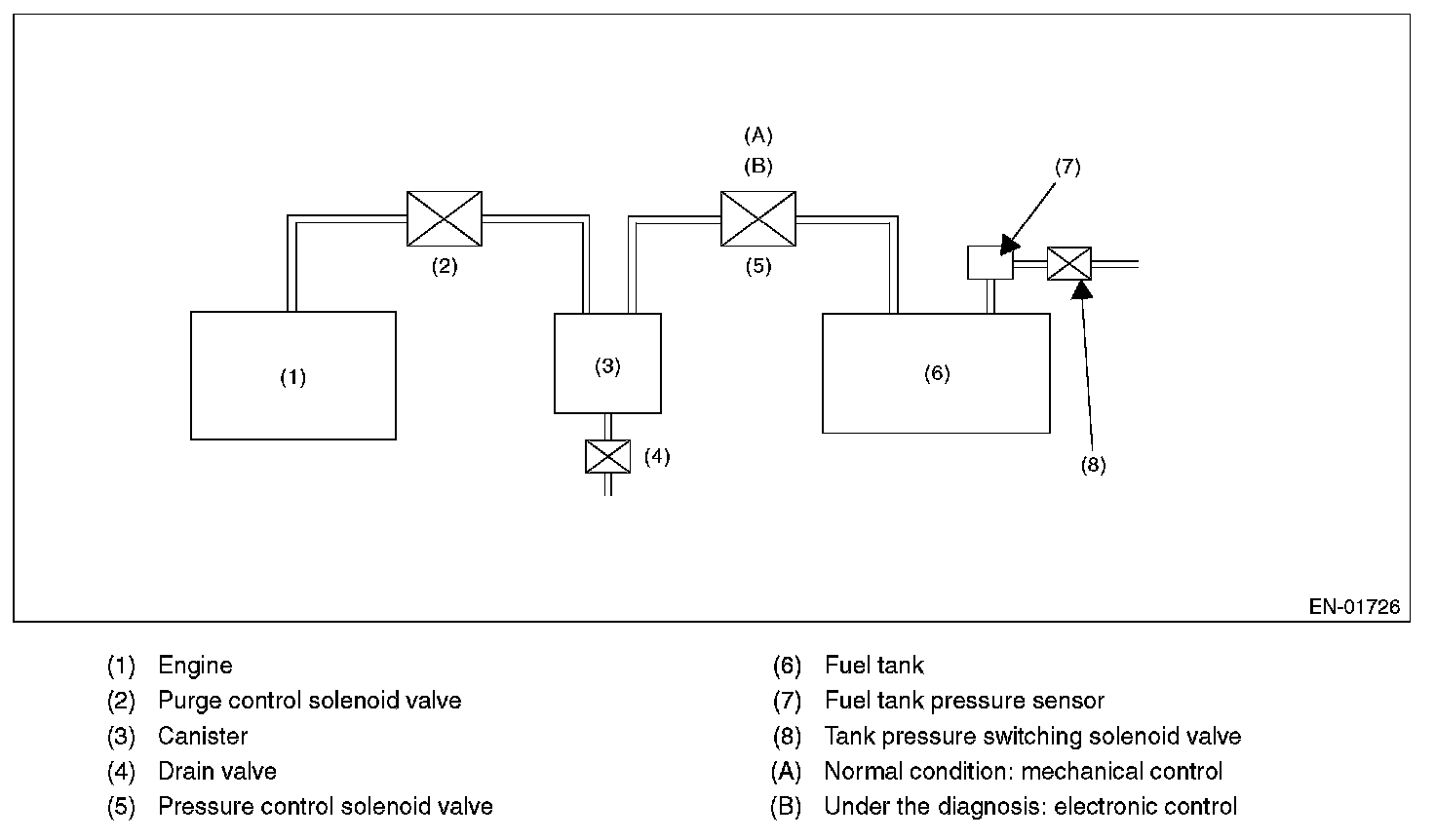 (A)
(B)
(7)
(2)
(5)
(1)
(3)
(6)
(4)
(8)
EN-01726

(1) Engine
(2) Purge control solenoid valve
(3) Canister
(4) Drain valve
(5) Pressure control solenoid valve

(6) Fuel tank
(7) Fuel tank pressure sensor
(8) Tank pressure switching solenoid valve
(A) Normal condition: mechanical control
(B) Under the diagnosis: electronic control