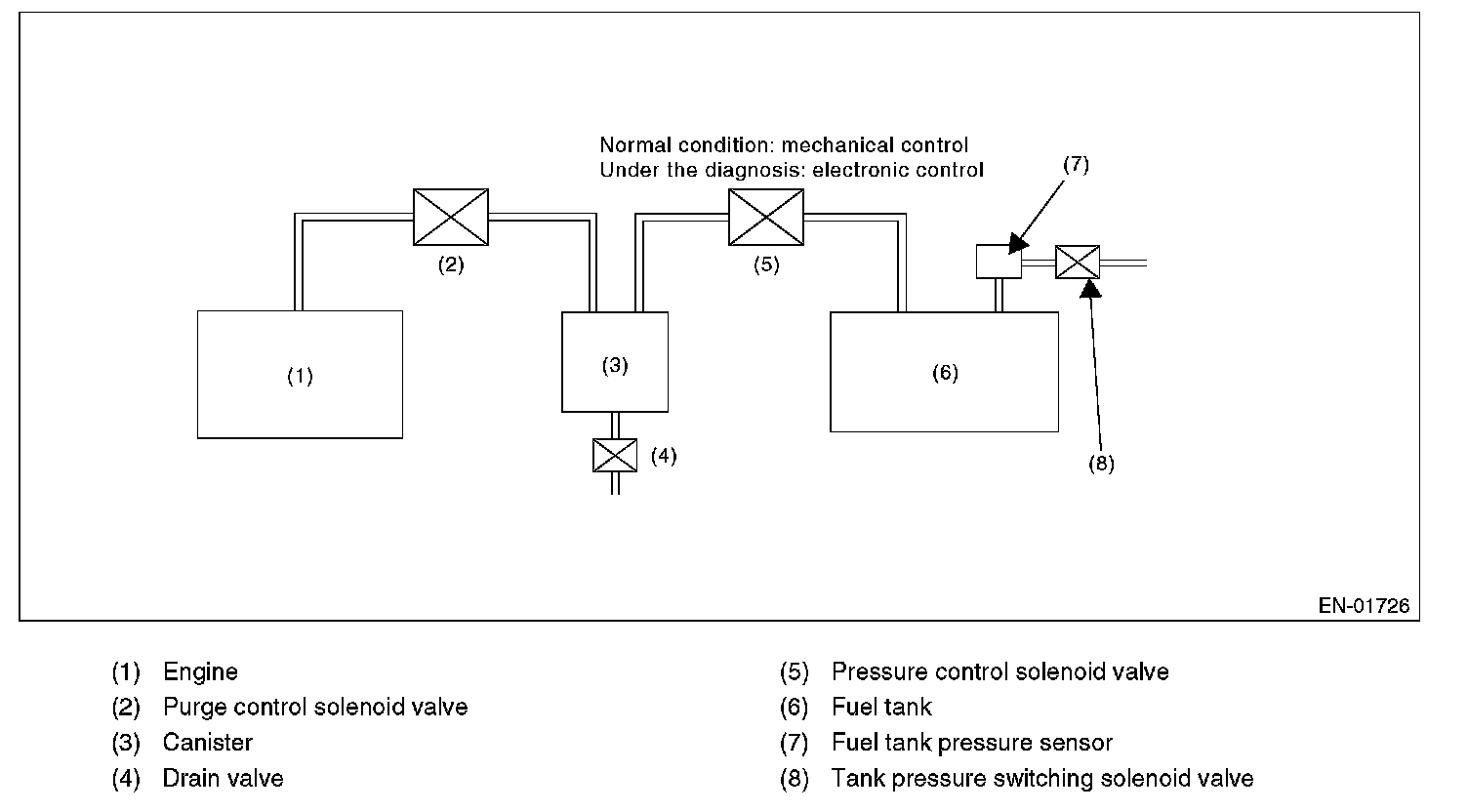 Normal condition: mechanical control
Under the diagnosis: electronic control

(7)

(2)

(5)

(1)

(3)

(6)

(4)

(8)

EN-01726

(1) Engine
(2) Purge control solenoid valve
(3) Canister
(4) Drain valve

(5) Pressure control solenoid valve
(6) Fuel tank
(7) Fuel tank pressure sensor
(8) Tank pressure switching solenoid valve