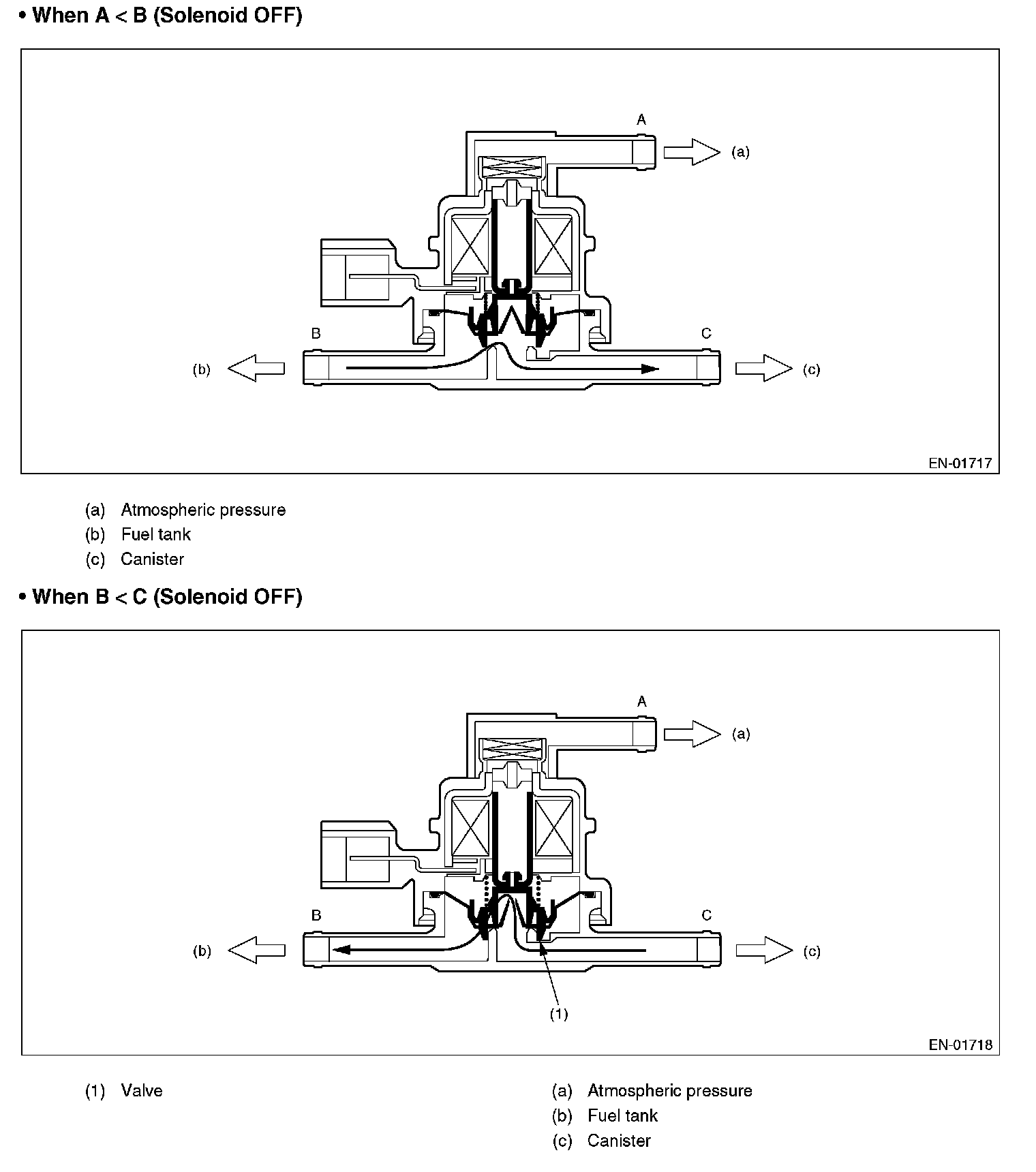 • When A < B (Solenoid OFF)

A

(a)

B

C

(b)

(c)

EN-01717

(a) Atmospheric pressure
(b) Fuel tank
(c) Canister

• When B < C (Solenoid OFF)

A

(a)

B

C

(b)

(c)

(1)

EN-01718

(1) Valve

(a) Atmospheric pressure
(b) Fuel tank
(c) Canister