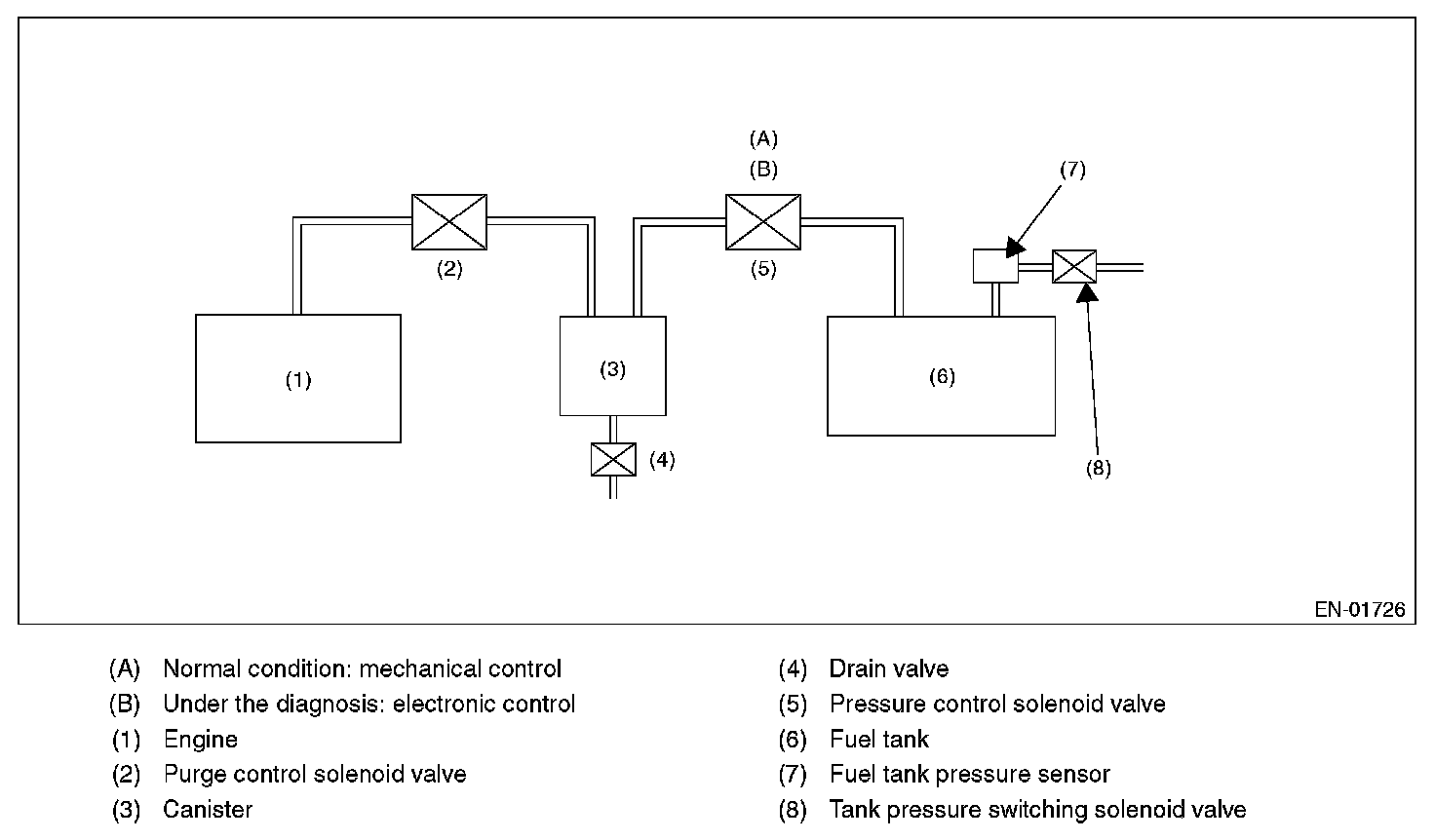 (A)
(B)
(7)
(2)
(5)
(1)
(3)
(6)
(4)
(8)
EN-01726

(A) Normal condition: mechanical control
(B) Under the diagnosis: electronic control
(1) Engine
(2) Purge control solenoid valve
(3) Canister

(4) Drain valve
(5) Pressure control solenoid valve
(6) Fuel tank
(7) Fuel tank pressure sensor
(8) Tank pressure switching solenoid valve