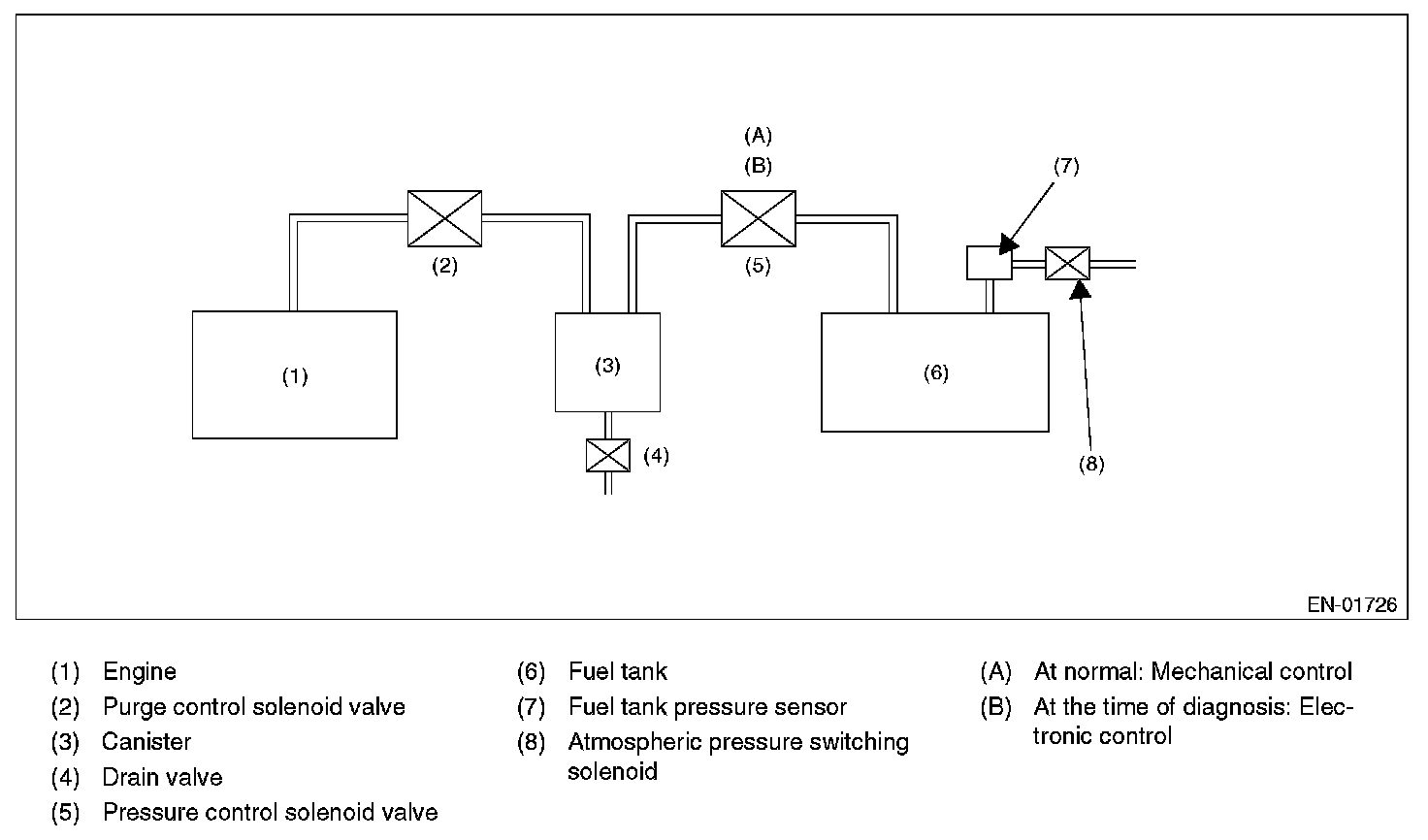 (A)
(B)
(7)
(2)
(5)
(1)
(3)
(6)
(4)
(8)
EN-01726

(1) Engine
(2) Purge control solenoid valve
(3) Canister
(4) Drain valve
(5) Pressure control solenoid valve

(6) Fuel tank
(7) Fuel tank pressure sensor
(8) Atmospheric pressure switching solenoid

(A) At normal: Mechanical control
(B) At the time of diagnosis: Electronic control