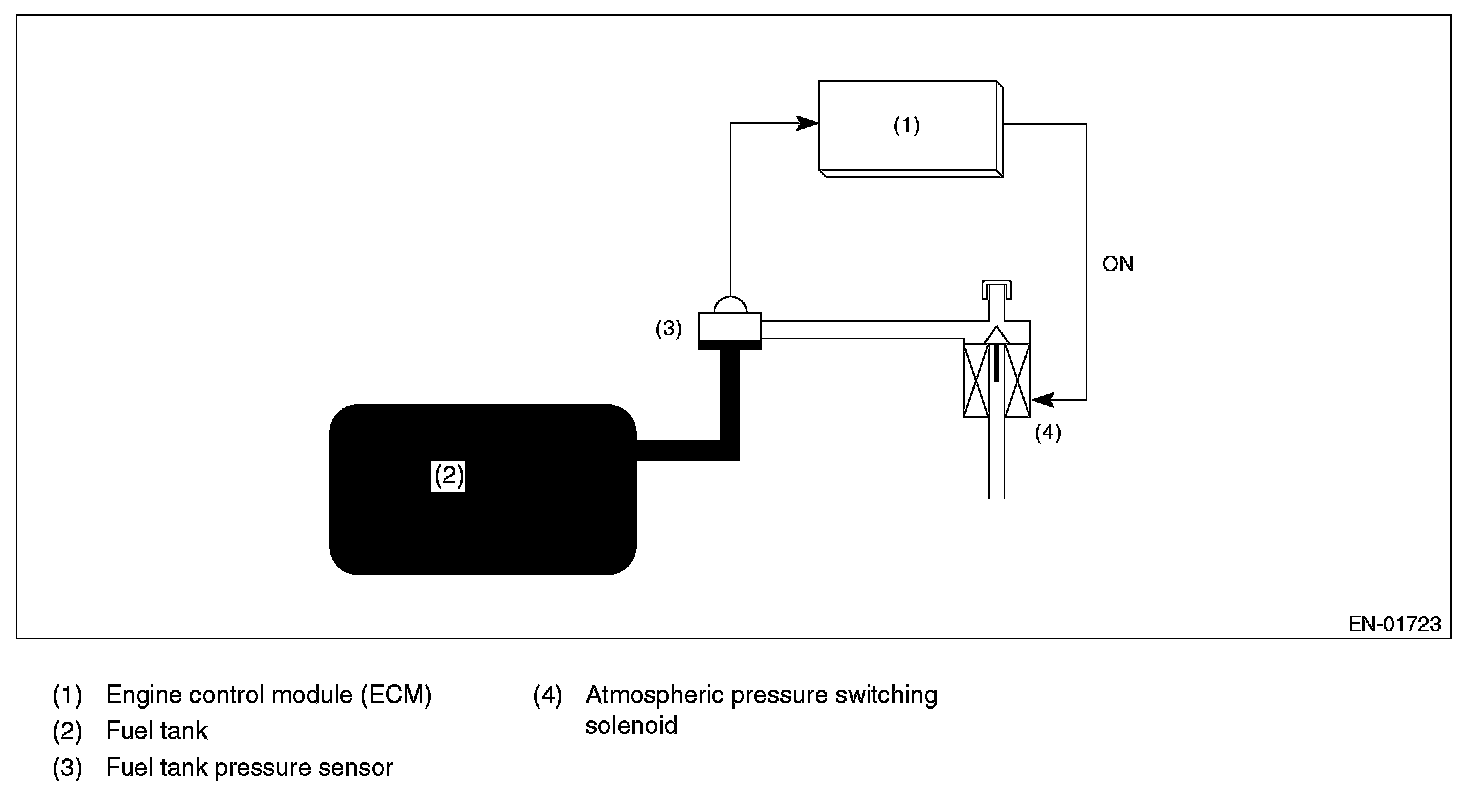 (1)

ON

(3)

(4)

(2)

EN-01723

(1) Engine control module (ECM)
(2) Fuel tank
(3) Fuel tank pressure sensor

(4) Atmospheric pressure switching solenoid