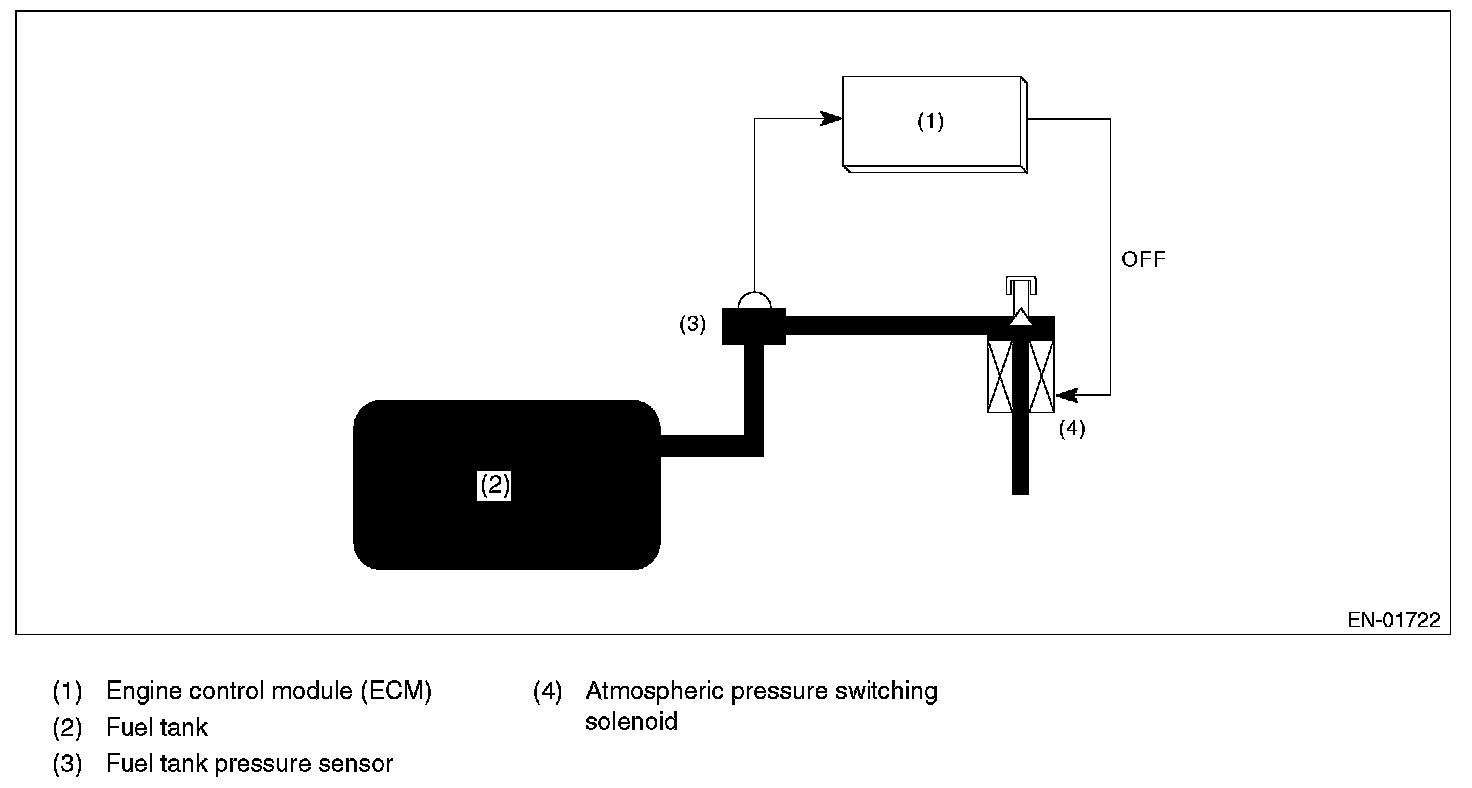 (1)

OFF

(3)

(4)

(2)

EN-01722

(1) Engine control module (ECM)
(2) Fuel tank
(3) Fuel tank pressure sensor

(4) Atmospheric pressure switching solenoid